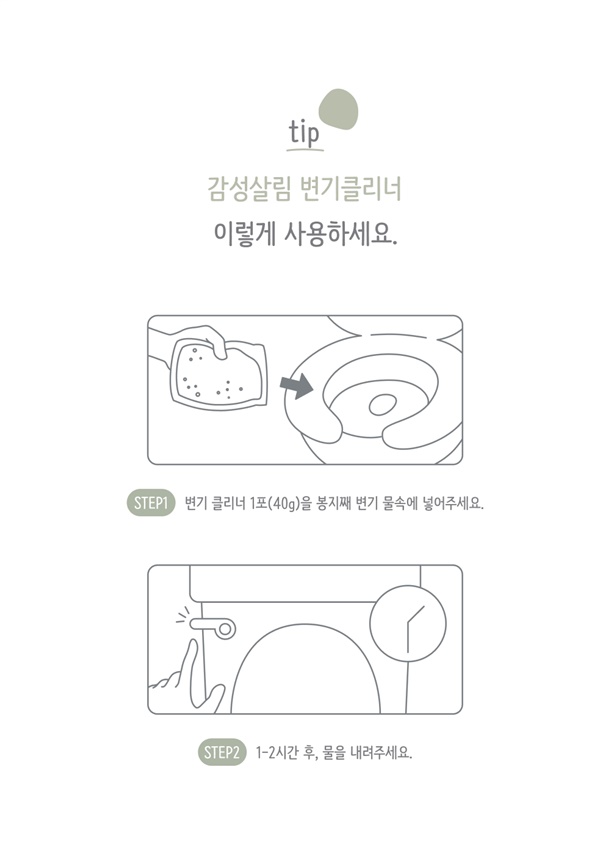 tip

감성살림 변기클리너

이렇게 사용하세요.

STEP1 변기 클리너 1포(40g)을 봉지째 변기 물속에 넣어주세요.

STEP2 1-2시간 후, 물을 내려주세요.