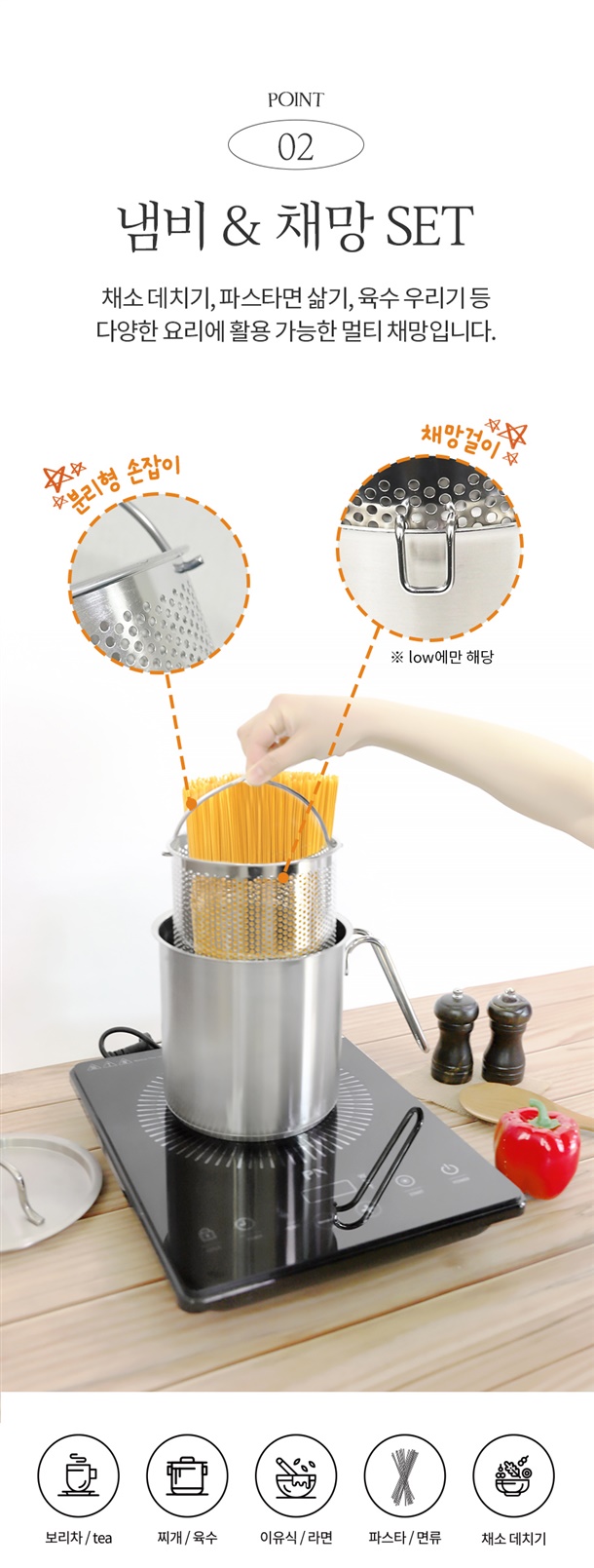 POINT

02

냄비 & 채망 SET

채소 데치기, 파스타면 삶기, 육수 우리기 등
다양한 요리에 활용 가능한 멀티 채망입니다.

분리형 손잡이

채망걸이

※ low에만 해당

보리차 / tea

찌개 / 육수

이유식 / 라면

파스타 / 면류

채소 데치기