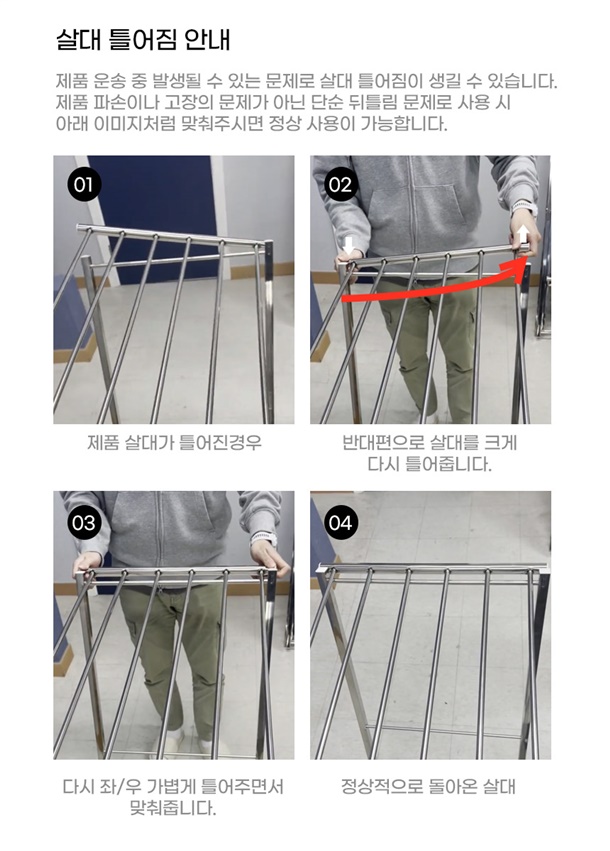 살대 틀어짐 안내

제품 운송 중 발생될 수 있는 문제로 살대 틀어짐이 생길 수 있습니다. 제품 파손이나 고장의 문제가 아닌 단순 뒤틀림 문제로 사용 시 아래 이미지처럼 맞춰주시면 정상 사용이 가능합니다.

01

제품 살대가 틀어진경우

02

반대편으로 살대를 크게 다시 틀어줍니다.

03

다시 좌/우 가볍게 틀어주면서 맞춰줍니다.

04

정상적으로 돌아온 살대