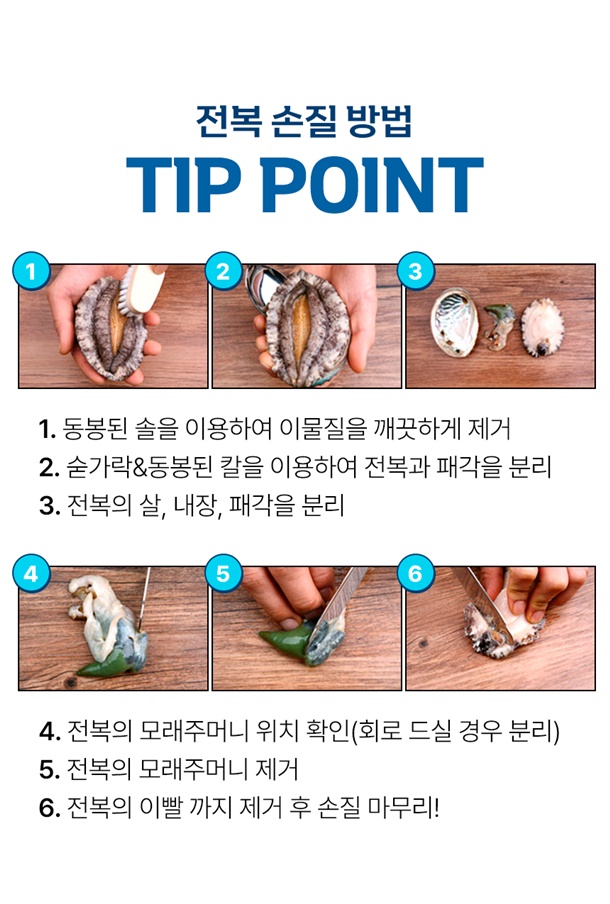 전복 손질 방법

TIP POINT

1

2

3

1. 동봉된 솔을 이용하여 이물질을 깨끗하게 제거
2. 숟가락&동봉된 칼을 이용하여 전복과 패각을 분리
3. 전복의 살, 내장, 패각을 분리

4

5

6

4. 전복의 모래주머니 위치 확인(회로 드실 경우 분리)
5. 전복의 모래주머니 제거
6. 전복의 이빨 까지 제거 후 손질 마무리!