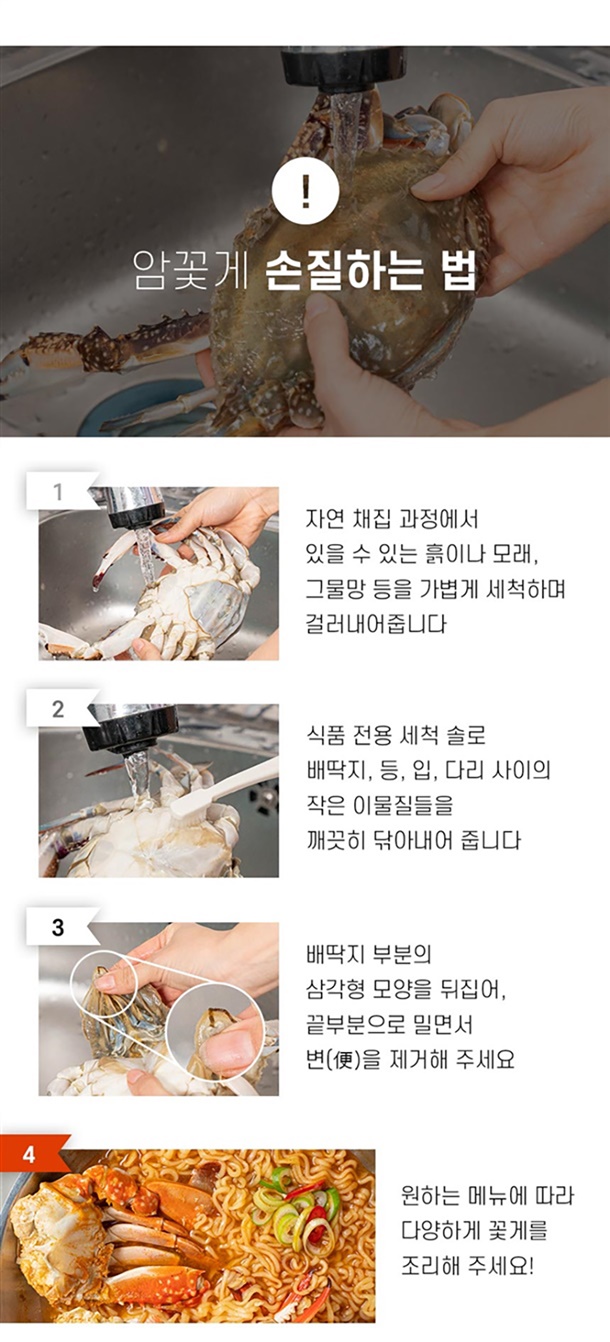 !

암꽃게 손질하는 법

1

자연 채집 과정에서 있을 수 있는 흙이나 모래, 그물망 등을 가볍게 세척하며 걸러내어줍니다

2

식품 전용 세척 솔로 배딱지, 등, 입, 다리 사이의 작은 이물질들을 깨끗히 닦아내어 줍니다

3

배딱지 부분의 삼각형 모양을 뒤집어, 끝부분으로 밀면서 변(便)을 제거해 주세요

4

원하는 메뉴에 따라 다양하게 꽃게를 조리해 주세요!