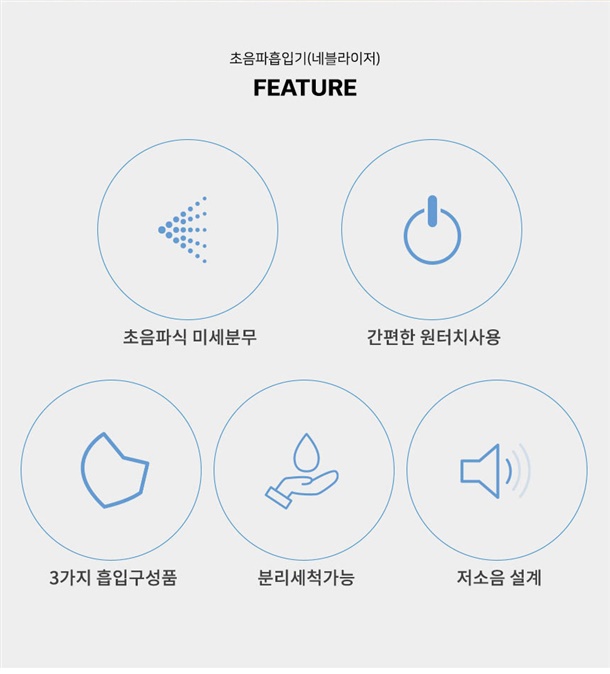 초음파흡입기(네블라이저)

FEATURE

초음파식 미세분무

간편한 원터치사용

3가지 흡입구성품

분리세척가능

저소음 설계