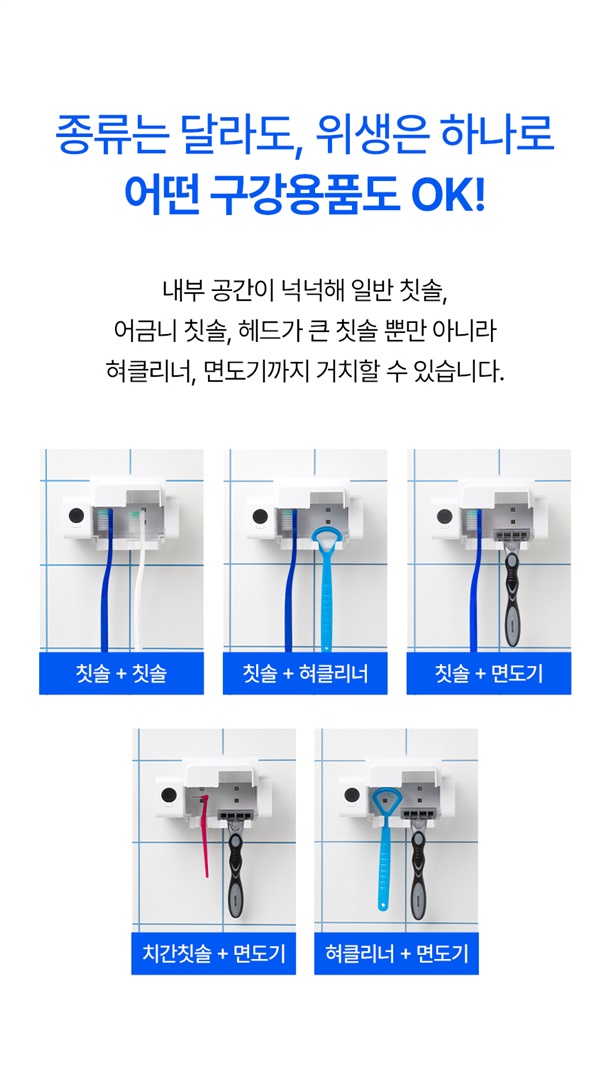 종류는 달라도, 위생은 하나로
어떤 구강용품도 OK!

내부 공간이 넉넉해 일반 칫솔, 어금니 칫솔, 헤드가 큰 칫솔 뿐만 아니라 혀클리너, 면도기까지 거치할 수 있습니다.

칫솔 + 칫솔

칫솔 + 혀클리너

칫솔 + 면도기

치간칫솔 + 면도기

혀클리너 + 면도기