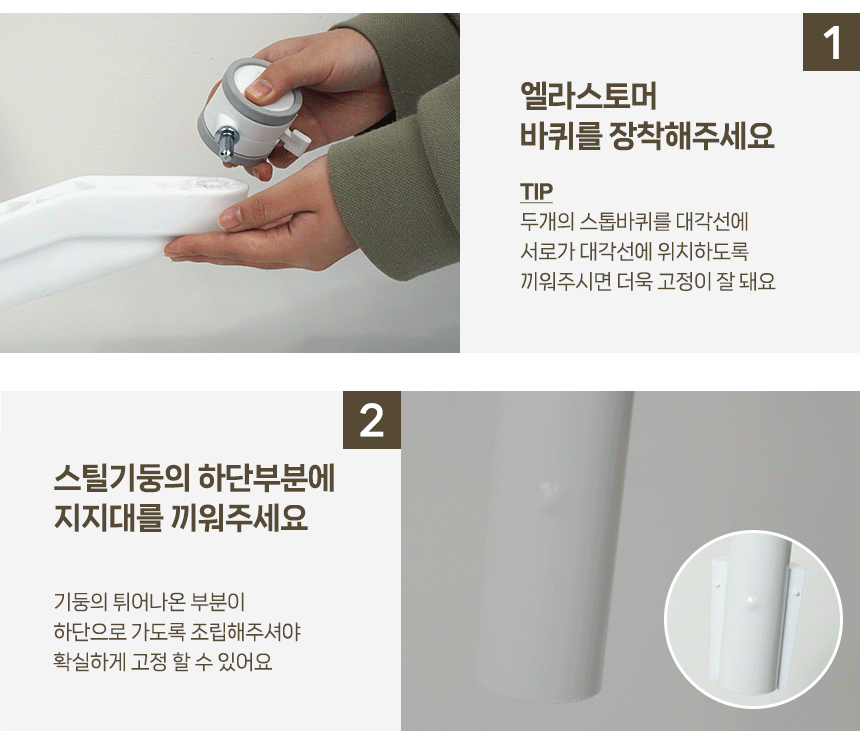 1

엘라스토머
바퀴를 장착해주세요

TIP
두개의 스톱바퀴를 대각선에
서로가 대각선에 위치하도록
끼워주시면 더욱 고정이 잘 돼요

2

스틸기둥의 하단부분에
지지대를 끼워주세요

기둥의 튀어나온 부분이
하단으로 가도록 조립해주셔야
확실하게 고정 할 수 있어요