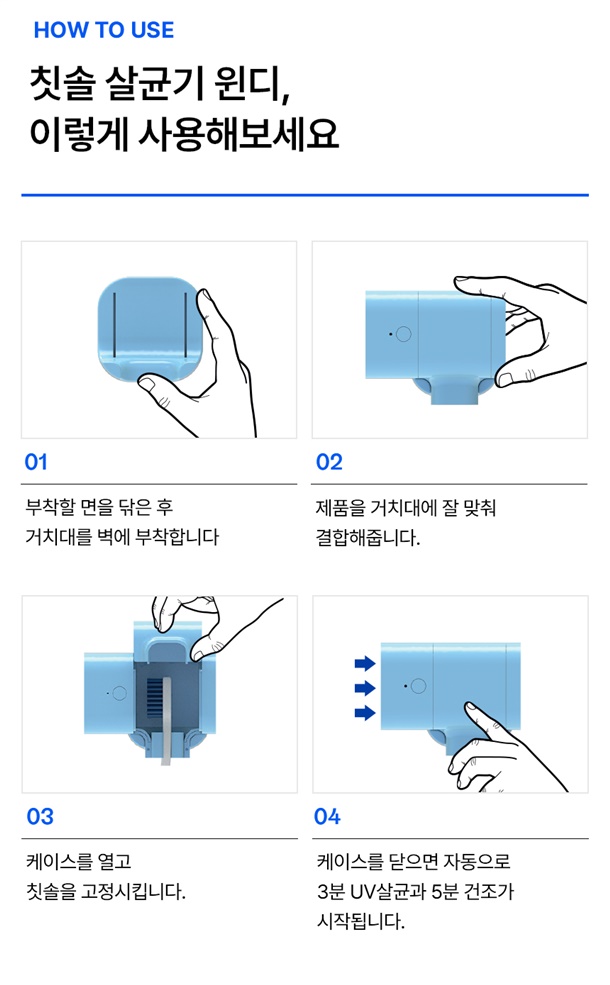 HOW TO USE

칫솔 살균기 윈디,
이렇게 사용해보세요

01

부착할 면을 닦은 후
거치대를 벽에 부착합니다

02

제품을 거치대에 잘 맞춰
결합해줍니다.

03

케이스를 열고
칫솔을 고정시킵니다.

04

케이스를 닫으면 자동으로
3분 UV살균과 5분 건조가
시작됩니다.