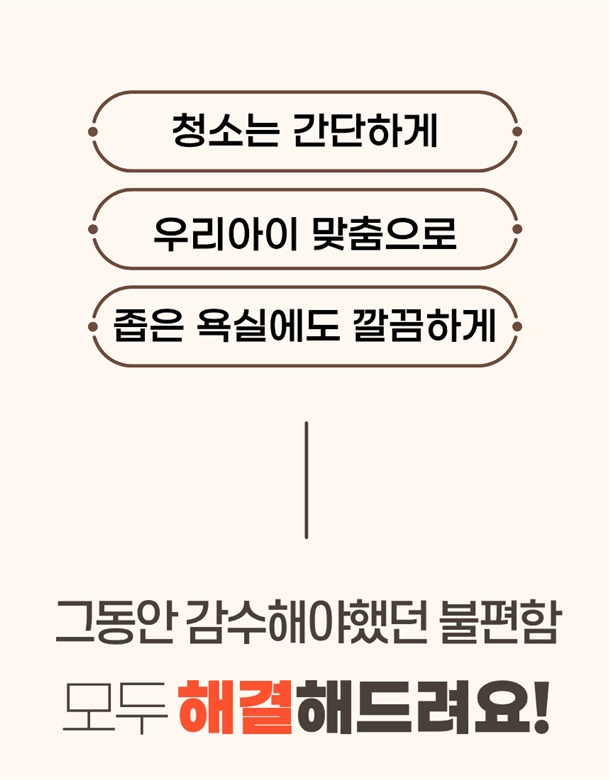 청소는 간단하게

우리아이 맞춤으로

좁은 욕실에도 깔끔하게

그동안 감수해야했던 불편함

모두 해결해드려요!