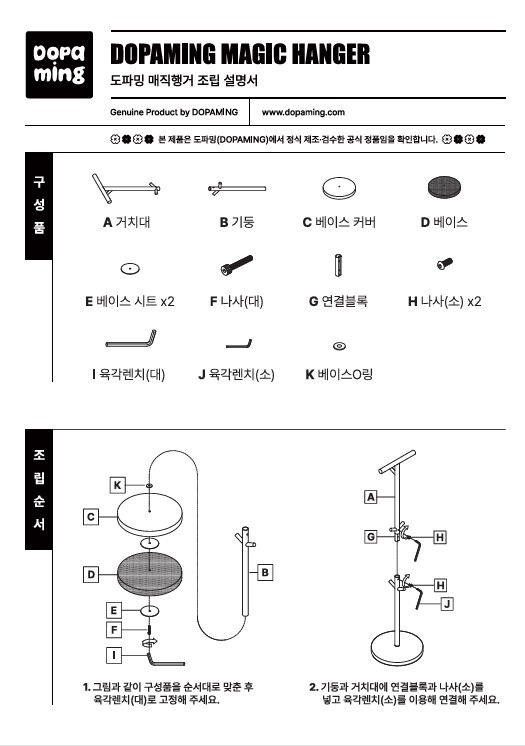 Dopa ming

DOPAMING MAGIC HANGER

도파밍 매직행거 조립 설명서

Genuine Product by DOPAMING

www.dopaming.com

본 제품은 도파밍(DOPAMING)에서 정식 제조·검수한 공식 정품임을 확인합니다.

구성품

A 거치대

B 기둥

C 베이스 커버

D 베이스

E 베이스 시트 x2

F 나사(대)

G 연결블록

H 나사(소) x2

I 육각렌치(대)

J 육각렌치(소)

K 베이스O링

조립순서

K

C

D

E

F

I

B

A

G

H

H

J

1. 그림과 같이 구성품을 순서대로 맞춘 후 육각렌치(대)로 고정해 주세요.

2. 기둥과 거치대에 연결블록과 나사(소)를 넣고 육각렌치(소)를 이용해 연결해 주세요.