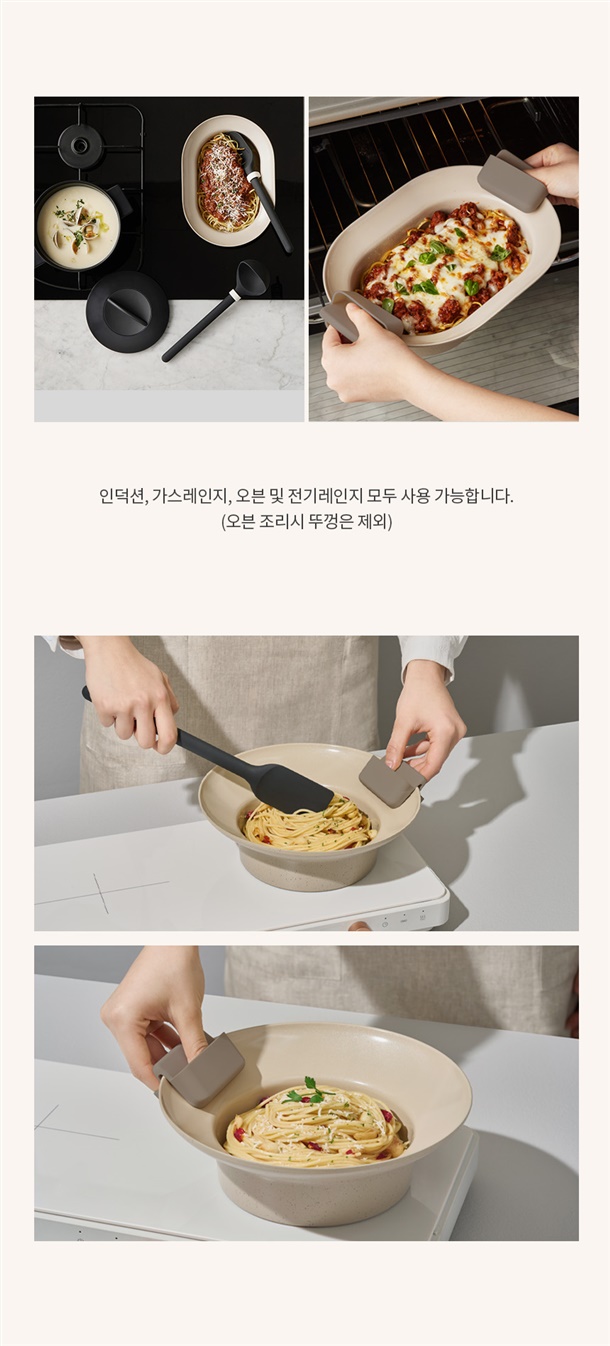 인덕션, 가스레인지, 오븐 및 전기레인지 모두 사용 가능합니다.
(오븐 조리시 뚜껑은 제외)