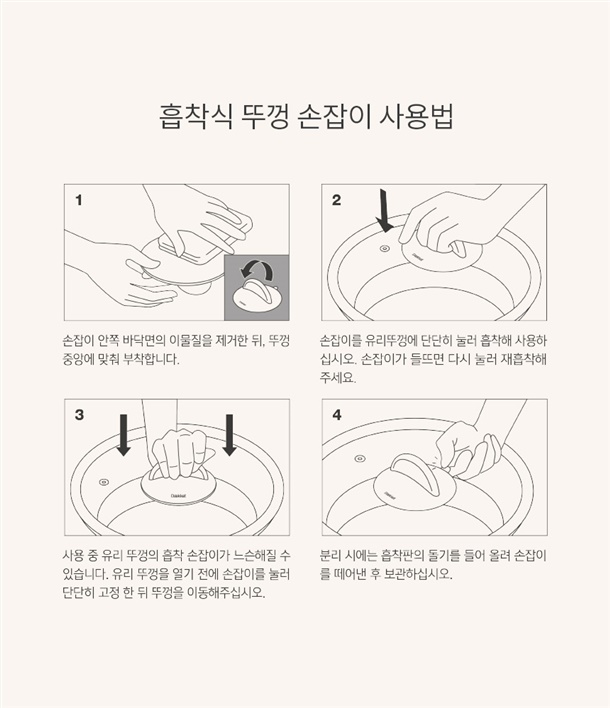 흡착식 뚜껑 손잡이 사용법

1

손잡이 안쪽 바닥면의 이물질을 제거한 뒤, 뚜껑 중앙에 맞춰 부착합니다.

2

손잡이를 유리뚜껑에 단단히 눌러 흡착해 사용하십시오. 손잡이가 들뜨면 다시 눌러 재흡착해 주세요.

3

사용 중 유리 뚜껑의 흡착 손잡이가 느슨해질 수 있습니다. 유리 뚜껑을 열기 전에 손잡이를 눌러 단단히 고정 한 뒤 뚜껑을 이동해주십시오.

4

분리 시에는 흡착판의 돌기를 들어 올려 손잡이를 떼어낸 후 보관하십시오.