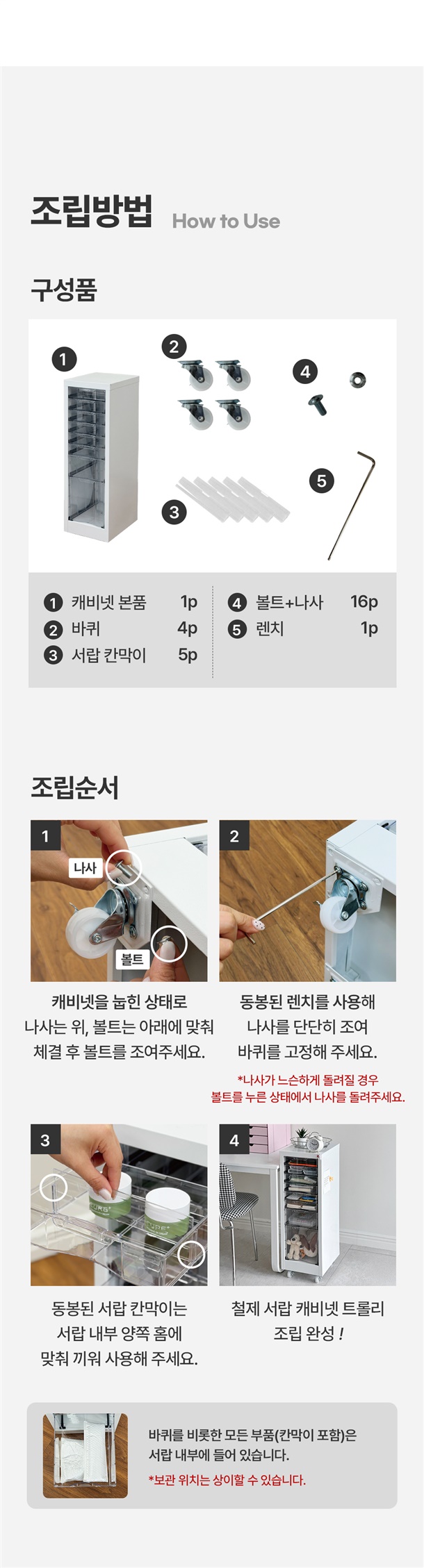 조립방법 How to Use

구성품

1

2

3

4

5

1 캐비넷 본품 1p
2 바퀴 4p
3 서랍 칸막이 5p
4 볼트+나사 16p
5 렌치 1p

조립순서

1

나사

볼트

캐비넷을 눕힌 상태로 나사는 위, 볼트는 아래에 맞춰 체결 후 볼트를 조여주세요.

2

동봉된 렌치를 사용해 나사를 단단히 조여 바퀴를 고정해 주세요.

*나사가 느슨하게 돌려질 경우 볼트를 누른 상태에서 나사를 돌려주세요.

3

동봉된 서랍 칸막이는 서랍 내부 양쪽 홈에 맞춰 끼워 사용해 주세요.

4

철제 서랍 캐비넷 트롤리 조립 완성 !

바퀴를 비롯한 모든 부품(칸막이 포함)은 서랍 내부에 들어 있습니다.

*보관 위치는 상이할 수 있습니다.