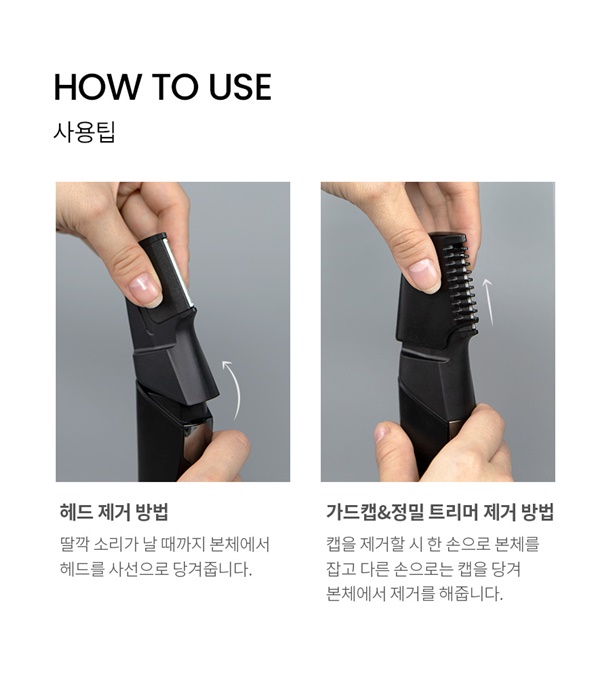 HOW TO USE

사용팁

헤드 제거 방법

딸깍 소리가 날 때까지 본체에서 헤드를 사선으로 당겨줍니다.

가드캡&정밀 트리머 제거 방법

캡을 제거할 시 한 손으로 본체를 잡고 다른 손으로는 캡을 당겨 본체에서 제거를 해줍니다.