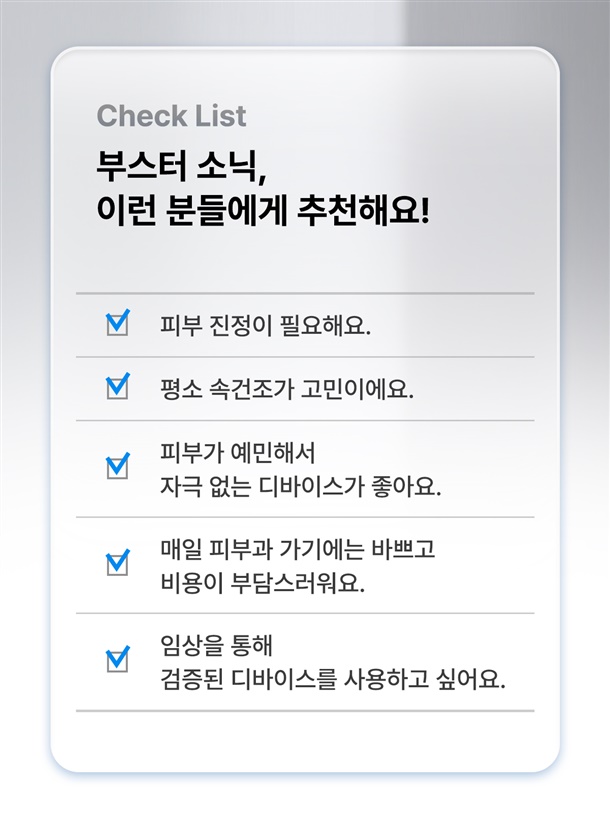 Check List

부스터 소닉,
이런 분들에게 추천해요!

☑ 피부 진정이 필요해요.

☑ 평소 속건조가 고민이에요.

☑ 피부가 예민해서 자극 없는 디바이스가 좋아요.

☑ 매일 피부과 가기에는 바쁘고 비용이 부담스러워요.

☑ 임상을 통해 검증된 디바이스를 사용하고 싶어요.