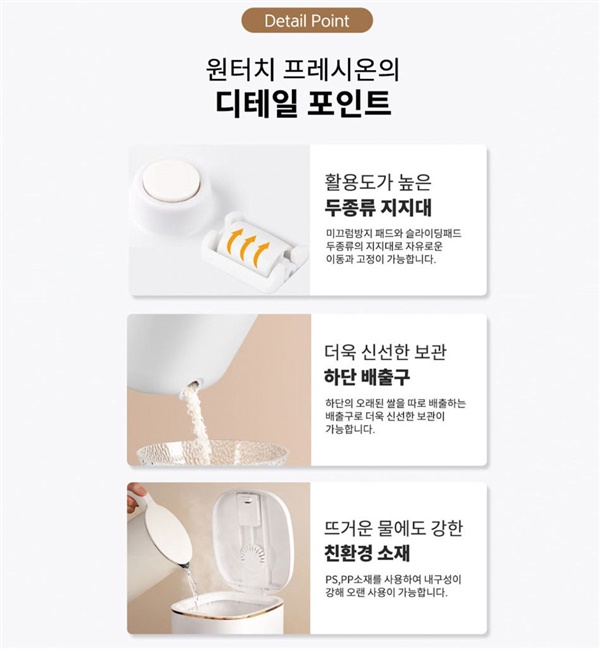 Detail Point

원터치 프레시온의
디테일 포인트

활용도가 높은
두종류 지지대

미끄럼방지 패드와 슬라이딩패드 두종류의 지지대로 자유로운 이동과 고정이 가능합니다.

더욱 신선한 보관
하단 배출구

하단의 오래된 쌀을 따로 배출하는 배출구로 더욱 신선한 보관이 가능합니다.

뜨거운 물에도 강한
친환경 소재

PS,PP소재를 사용하여 내구성이 강해 오랜 사용이 가능합니다.