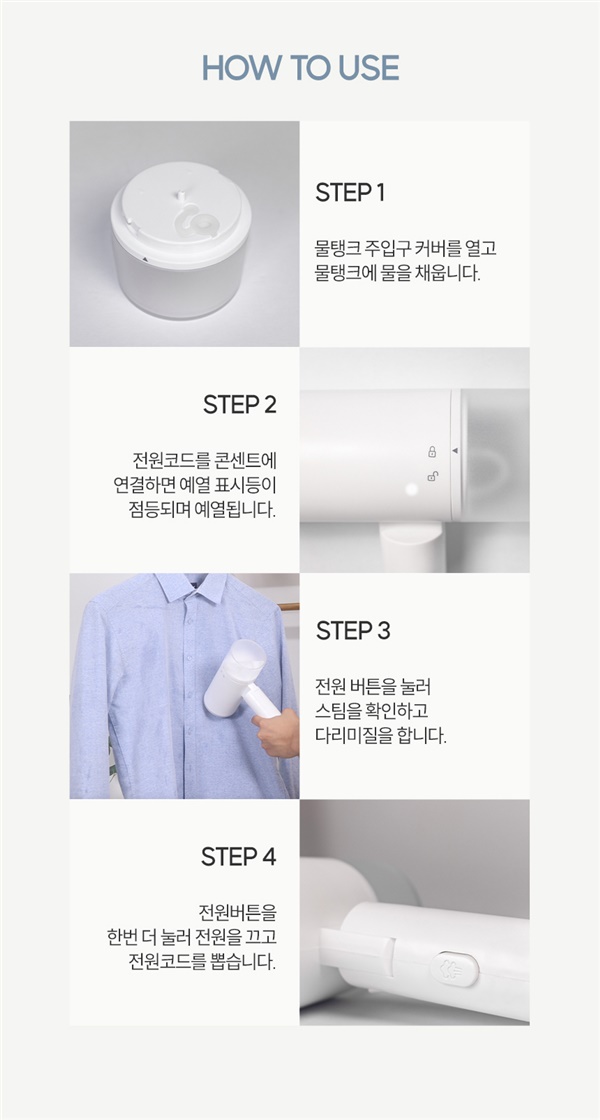 HOW TO USE

STEP 1

물탱크 주입구 커버를 열고
물탱크에 물을 채웁니다.

STEP 2

전원코드를 콘센트에
연결하면 예열 표시등이
점등되며 예열됩니다.

STEP 3

전원 버튼을 눌러
스팀을 확인하고
다리미질을 합니다.

STEP 4

전원버튼을
한번 더 눌러 전원을 끄고
전원코드를 뽑습니다.