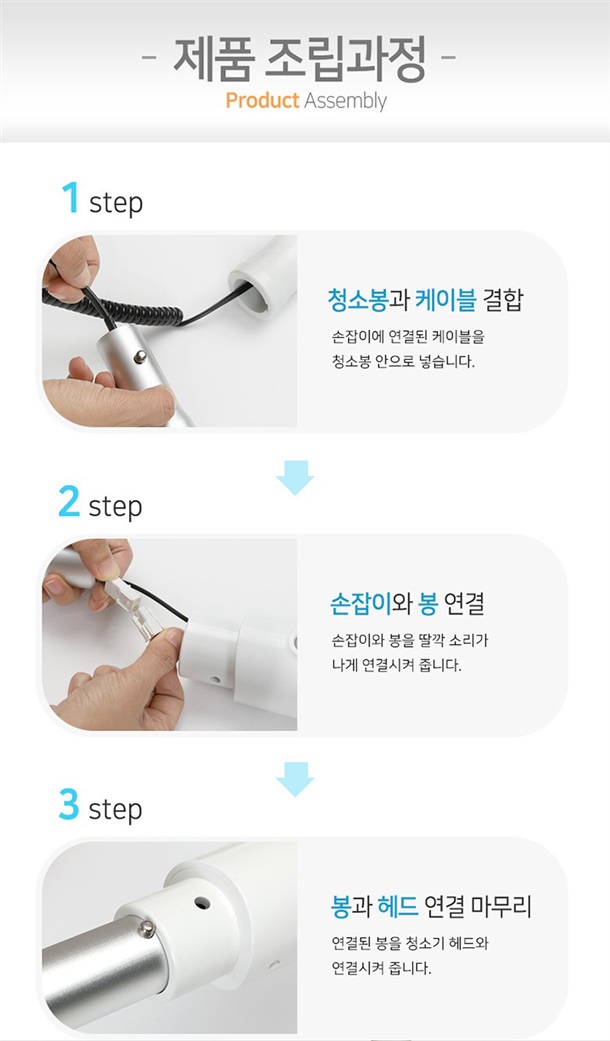 - 제품 조립과정 -
Product Assembly

1 step

청소봉과 케이블 결합

손잡이에 연결된 케이블을 청소봉 안으로 넣습니다.

2 step

손잡이와 봉 연결

손잡이와 봉을 딸깍 소리가 나게 연결시켜 줍니다.

3 step

봉과 헤드 연결 마무리

연결된 봉을 청소기 헤드와 연결시켜 줍니다.