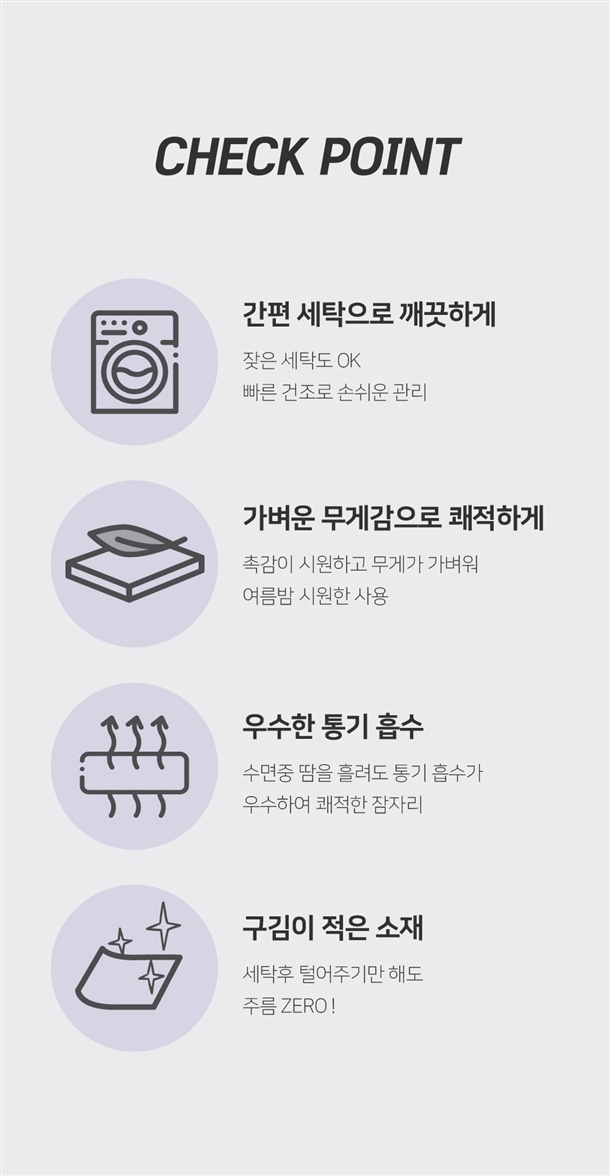 CHECK POINT

간편 세탁으로 깨끗하게

잦은 세탁도 OK
빠른 건조로 손쉬운 관리

가벼운 무게감으로 쾌적하게

촉감이 시원하고 무게가 가벼워
여름밤 시원한 사용

우수한 통기 흡수

수면중 땀을 흘려도 통기 흡수가
우수하여 쾌적한 잠자리

구김이 적은 소재

세탁후 털어주기만 해도
주름 ZERO !