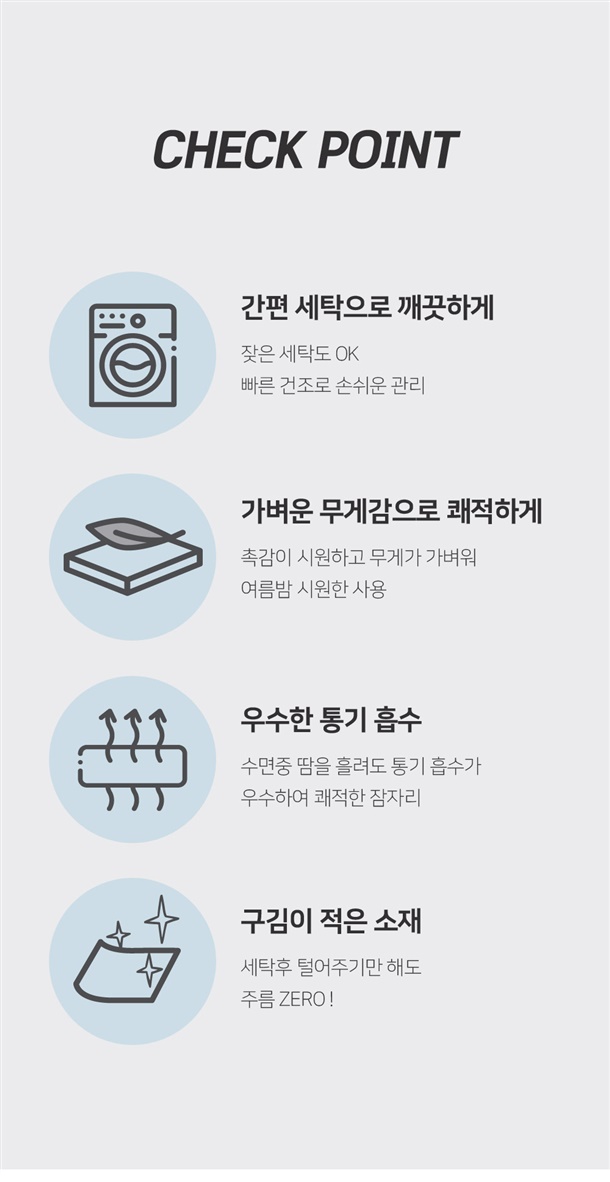 CHECK POINT

간편 세탁으로 깨끗하게

잦은 세탁도 OK
빠른 건조로 손쉬운 관리

가벼운 무게감으로 쾌적하게

촉감이 시원하고 무게가 가벼워
여름밤 시원한 사용

우수한 통기 흡수

수면중 땀을 흘려도 통기 흡수가
우수하여 쾌적한 잠자리

구김이 적은 소재

세탁후 털어주기만 해도
주름 ZERO !