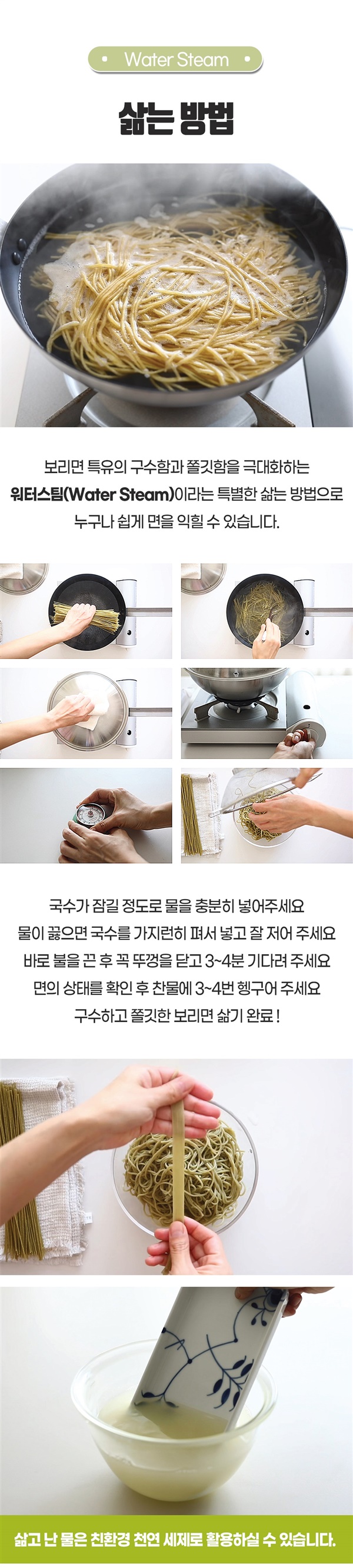 Water Steam

삶는 방법

보리면 특유의 구수함과 쫄깃함을 극대화하는 워터스팀(Water Steam)이라는 특별한 삶는 방법으로 누구나 쉽게 면을 익힐 수 있습니다.

국수가 잠길 정도로 물을 충분히 넣어주세요
물이 끓으면 국수를 가지런히 펴서 넣고 잘 저어 주세요
바로 불을 끈 후 꼭 뚜껑을 닫고 3~4분 기다려 주세요
면의 상태를 확인 후 찬물에 3~4번 헹구어 주세요
구수하고 쫄깃한 보리면 삶기 완료 !

삶고 난 물은 친환경 천연 세제로 활용하실 수 있습니다.