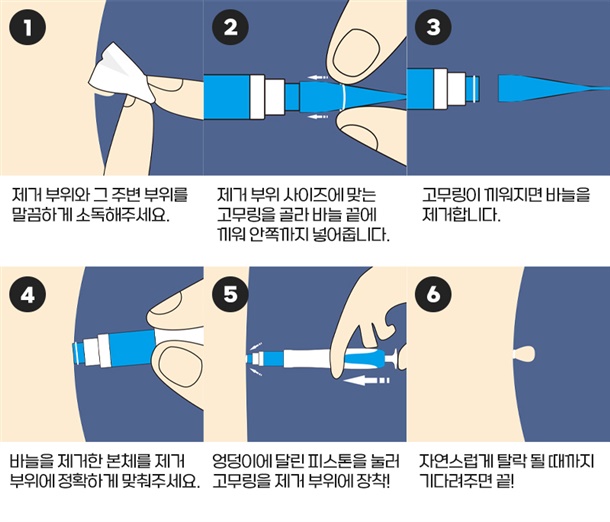 1

제거 부위와 그 주변 부위를 말끔하게 소독해주세요.

2

제거 부위 사이즈에 맞는 고무링을 골라 바늘 끝에 끼워 안쪽까지 넣어줍니다.

3

고무링이 끼워지면 바늘을 제거합니다.

4

바늘을 제거한 본체를 제거 부위에 정확하게 맞춰주세요.

5

엉덩이에 달린 피스톤을 눌러 고무링을 제거 부위에 장착!

6

자연스럽게 탈락 될 때까지 기다려주면 끝!