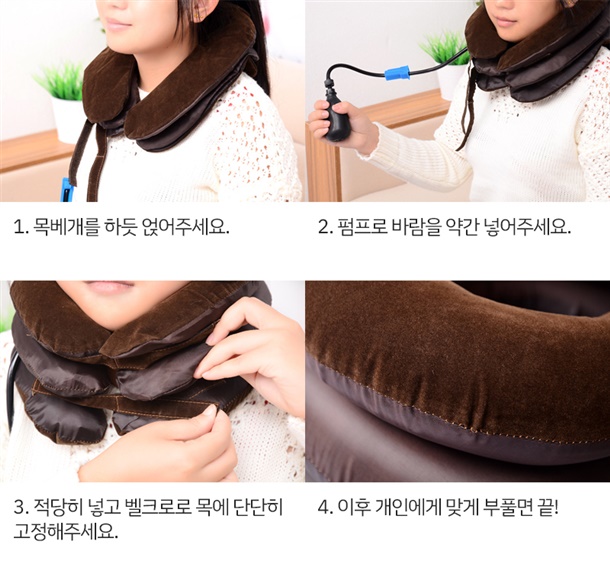 1. 목베개를 하듯 얹어주세요.

2. 펌프로 바람을 약간 넣어주세요.

3. 적당히 넣고 벨크로로 목에 단단히 고정해주세요.

4. 이후 개인에게 맞게 부풀면 끝!