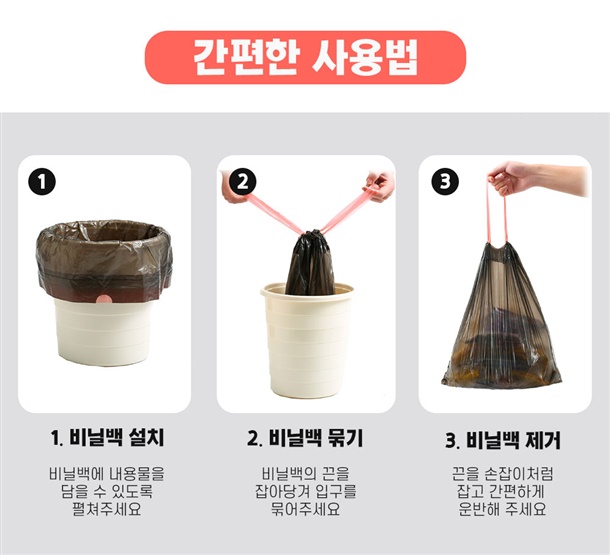 간편한 사용법

1

1. 비닐백 설치

비닐백에 내용물을 담을 수 있도록 펼쳐주세요

2

2. 비닐백 묶기

비닐백의 끈을 잡아당겨 입구를 묶어주세요

3

3. 비닐백 제거

끈을 손잡이처럼 잡고 간편하게 운반해 주세요