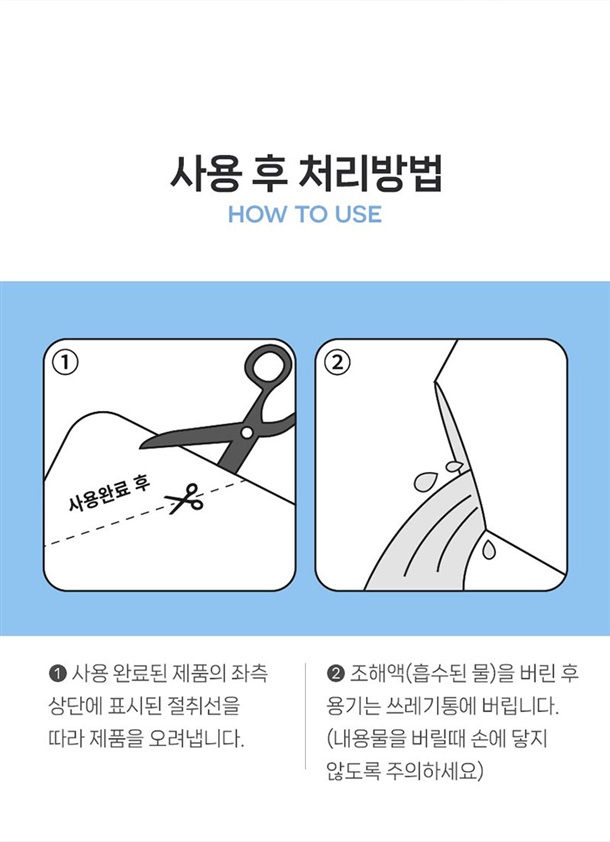 사용 후 처리방법
HOW TO USE

①

사용완료 후

②

❶ 사용 완료된 제품의 좌측 상단에 표시된 절취선을 따라 제품을 오려냅니다.

❷ 조해액(흡수된 물)을 버린 후 용기는 쓰레기통에 버립니다. (내용물을 버릴때 손에 닿지 않도록 주의하세요)