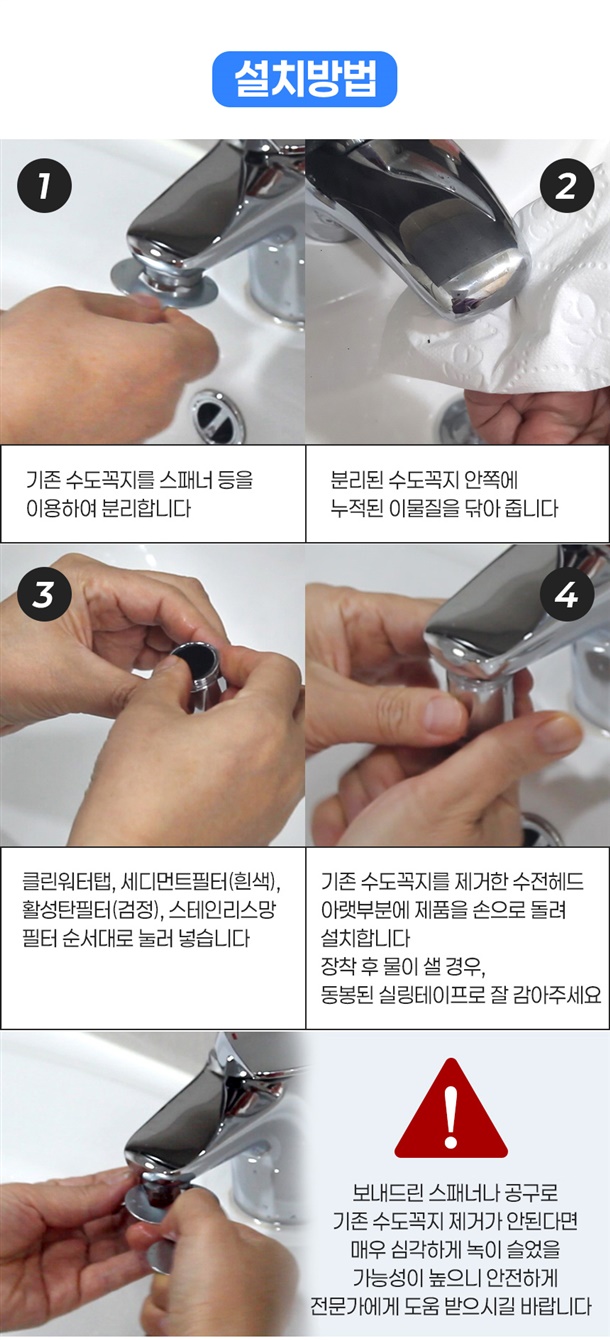 설치방법

1

2

기존 수도꼭지를 스패너 등을 이용하여 분리합니다

분리된 수도꼭지 안쪽에 누적된 이물질을 닦아 줍니다

3

4

클린워터탭, 세디먼트필터(흰색), 활성탄필터(검정), 스테인리스망 필터 순서대로 눌러 넣습니다

기존 수도꼭지를 제거한 수전헤드 아랫부분에 제품을 손으로 돌려 설치합니다
장착 후 물이 샐 경우, 동봉된 실링테이프로 잘 감아주세요

!

보내드린 스패너나 공구로 기존 수도꼭지 제거가 안된다면 매우 심각하게 녹이 슬었을 가능성이 높으니 안전하게 전문가에게 도움 받으시길 바랍니다