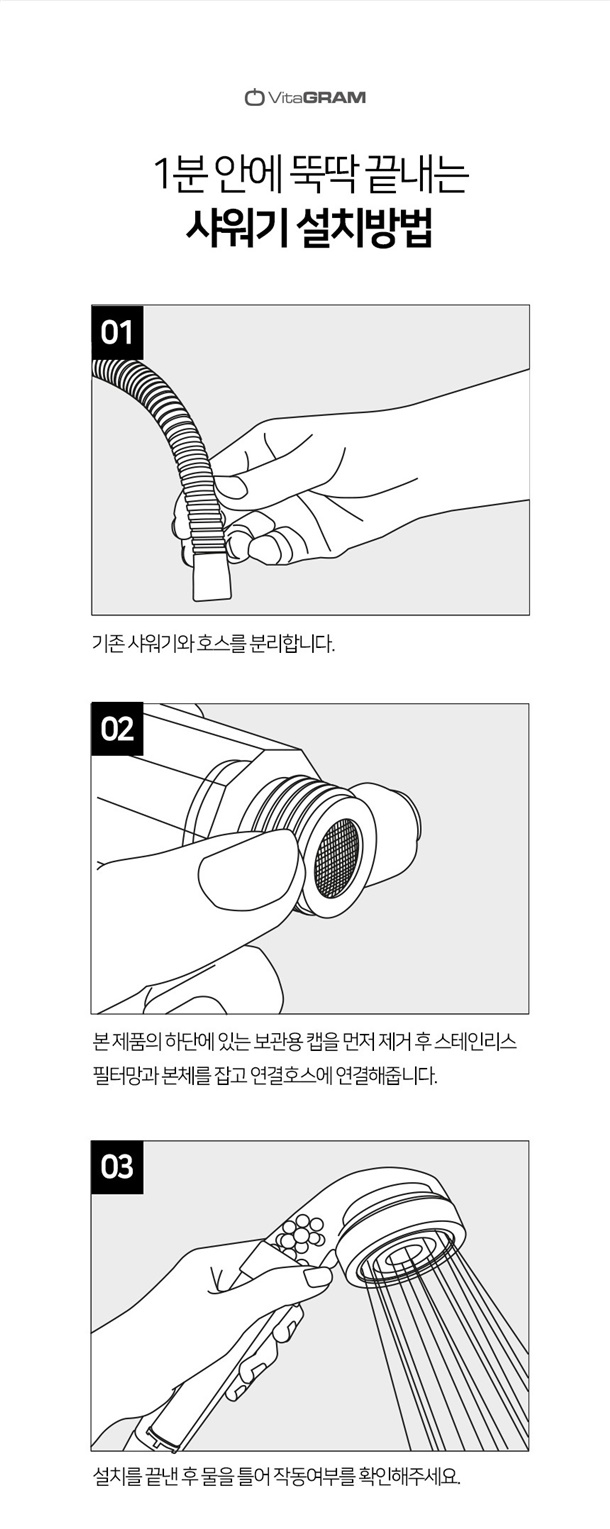 VitaGRAM

1분 안에 뚝딱 끝내는
샤워기 설치방법

01

기존 샤워기와 호스를 분리합니다.

02

본 제품의 하단에 있는 보관용 캡을 먼저 제거 후 스테인리스 필터망과 본체를 잡고 연결호스에 연결해줍니다.

03

설치를 끝낸 후 물을 틀어 작동여부를 확인해주세요.