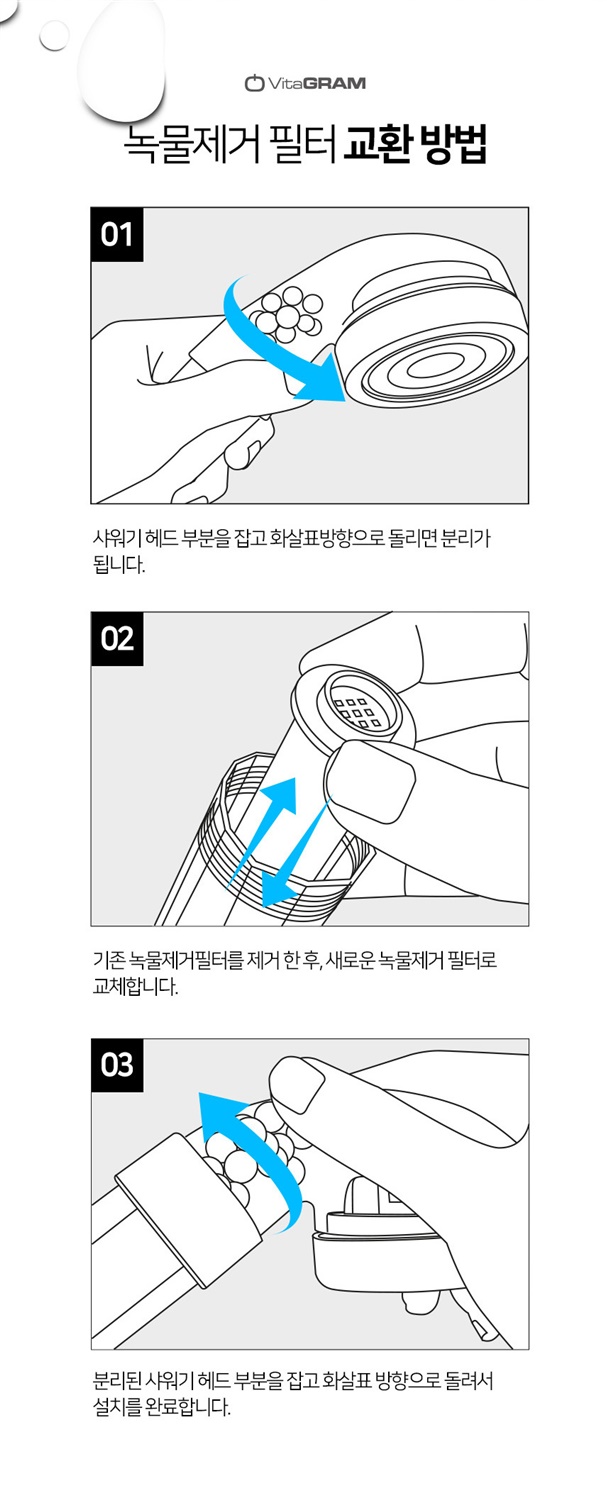 VitaGRAM

녹물제거 필터 교환 방법

01

샤워기 헤드 부분을 잡고 화살표방향으로 돌리면 분리가 됩니다.

02

기존 녹물제거필터를 제거 한 후, 새로운 녹물제거 필터로 교체합니다.

03

분리된 샤워기 헤드 부분을 잡고 화살표 방향으로 돌려서 설치를 완료합니다.