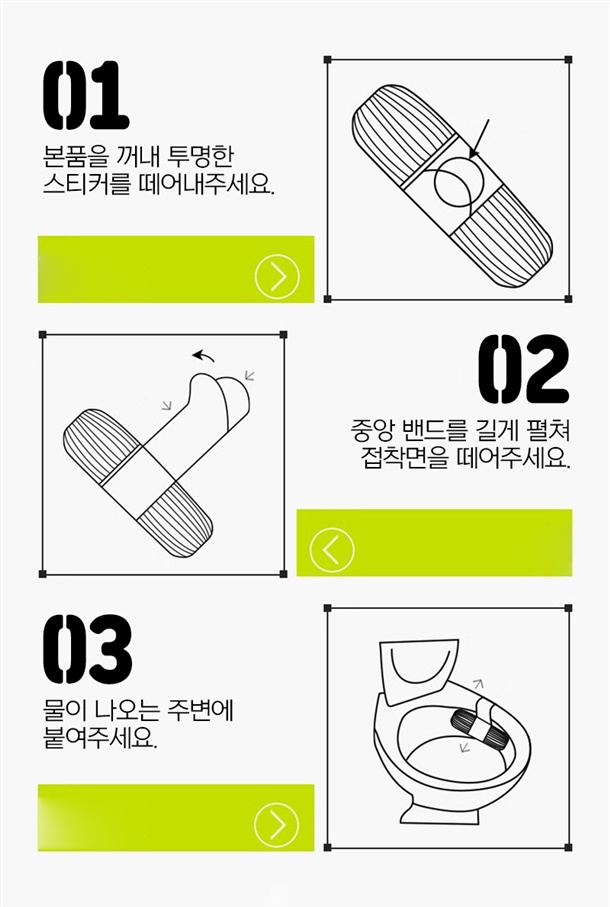 01

본품을 꺼내 투명한 스티커를 떼어내주세요.

02

중앙 밴드를 길게 펼쳐 접착면을 떼어주세요.

03

물이 나오는 주변에 붙여주세요.