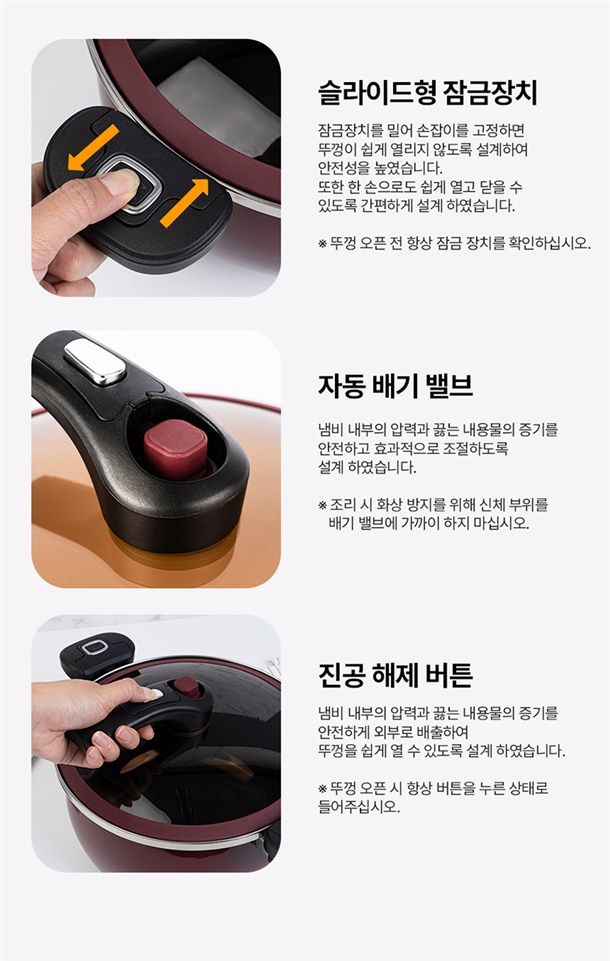 슬라이드형 잠금장치

잠금장치를 밀어 손잡이를 고정하면 뚜껑이 쉽게 열리지 않도록 설계하여 안전성을 높였습니다.
또한 한 손으로도 쉽게 열고 닫을 수 있도록 간편하게 설계 하였습니다.

※ 뚜껑 오픈 전 항상 잠금 장치를 확인하십시오.

자동 배기 밸브

냄비 내부의 압력과 끓는 내용물의 증기를 안전하고 효과적으로 조절하도록 설계 하였습니다.

※ 조리 시 화상 방지를 위해 신체 부위를 배기 밸브에 가까이 하지 마십시오.

진공 해제 버튼

냄비 내부의 압력과 끓는 내용물의 증기를 안전하게 외부로 배출하여 뚜껑을 쉽게 열 수 있도록 설계 하였습니다.

※ 뚜껑 오픈 시 항상 버튼을 누른 상태로 들어주십시오.