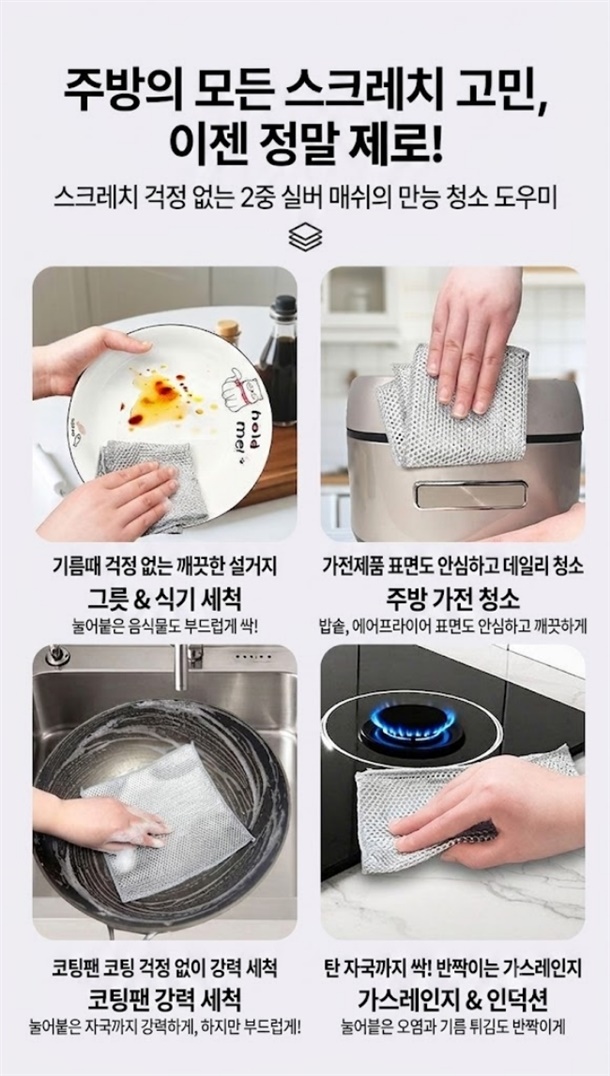 주방의 모든 스크레치 고민,
이젠 정말 제로!

스크레치 걱정 없는 2중 실버 매쉬의 만능 청소 도우미

hold me!

기름때 걱정 없는 깨끗한 설거지
그릇 & 식기 세척
눌어붙은 음식물도 부드럽게 싹!

가전제품 표면도 안심하고 데일리 청소
주방 가전 청소
밥솥, 에어프라이어 표면도 안심하고 깨끗하게

코팅팬 코팅 걱정 없이 강력 세척
코팅팬 강력 세척
눌어붙은 자국까지 강력하게, 하지만 부드럽게!

탄 자국까지 싹! 반짝이는 가스레인지
가스레인지 & 인덕션
눌어붙은 오염과 기름 튀김도 반짝이게