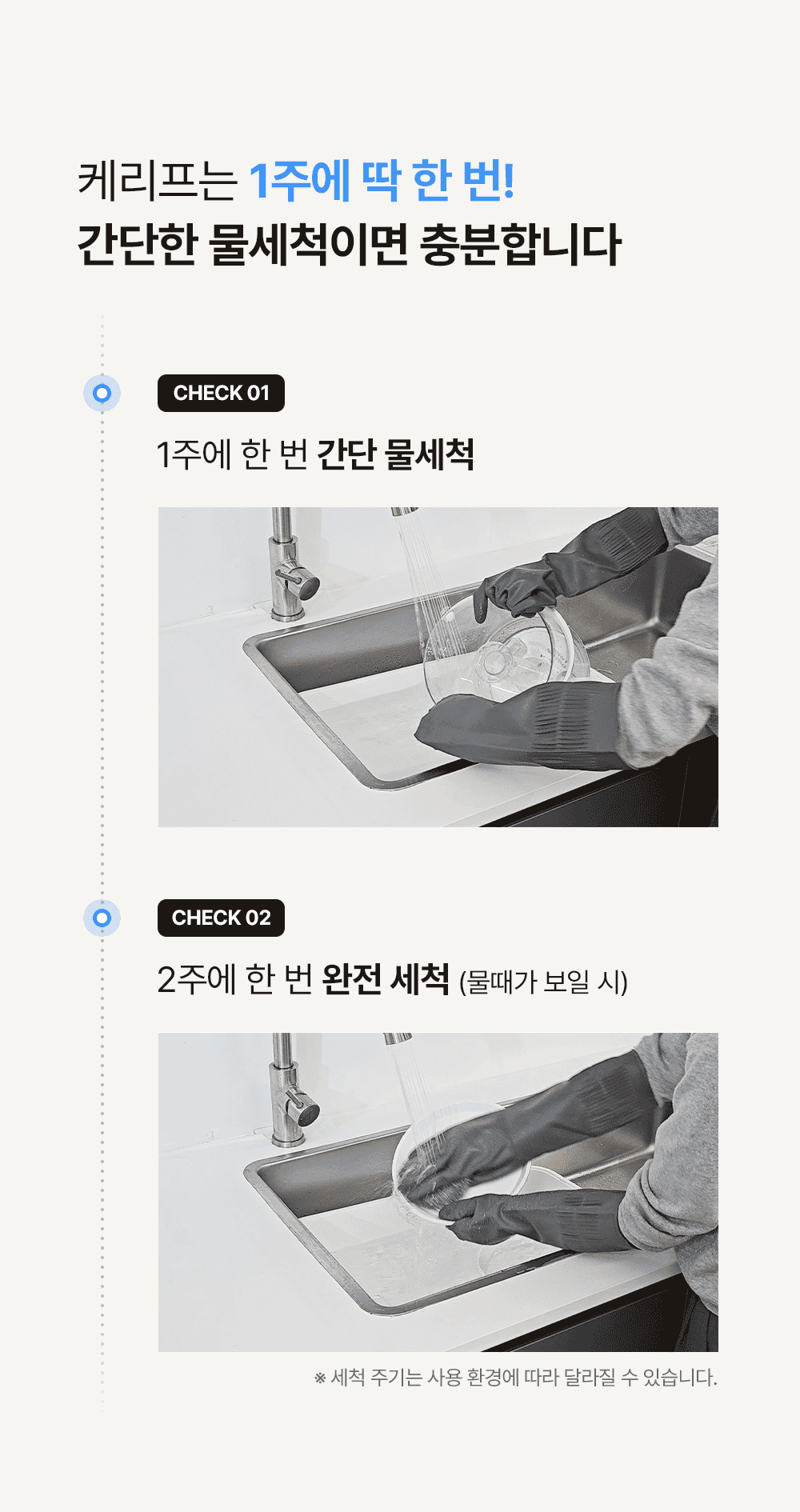 케리프는 1주에 딱 한 번!
간단한 물세척이면 충분합니다

CHECK 01

1주에 한 번 간단 물세척

CHECK 02

2주에 한 번 완전 세척 (물때가 보일 시)

※ 세척 주기는 사용 환경에 따라 달라질 수 있습니다.