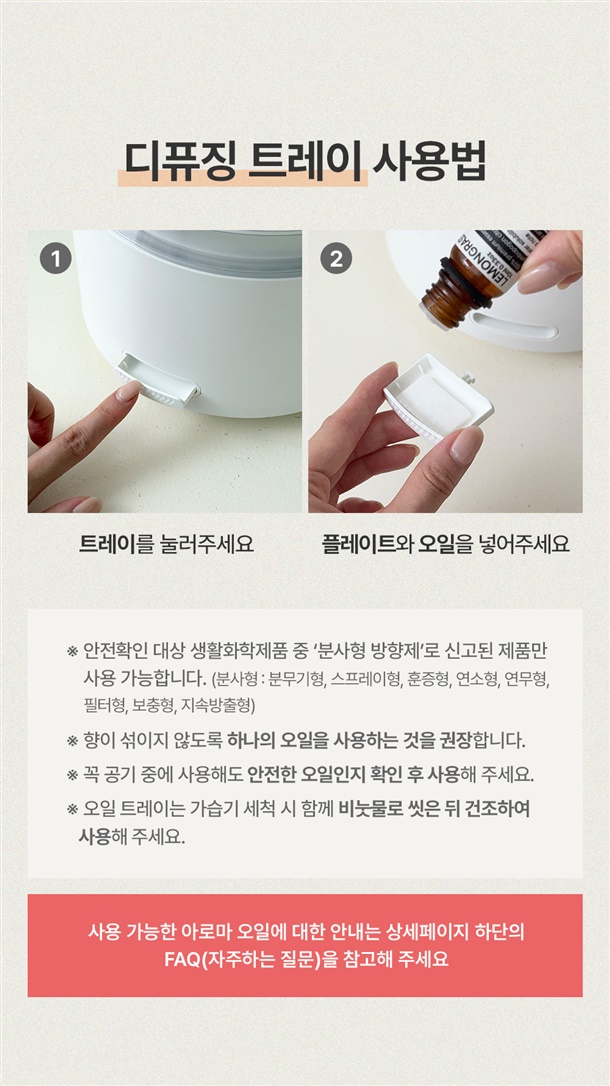 디퓨징 트레이 사용법

1

2

LEMONGRAS

트레이를 눌러주세요

플레이트와 오일을 넣어주세요

※ 안전확인 대상 생활화학제품 중 '분사형 방향제'로 신고된 제품만 사용 가능합니다. (분사형 : 분무기형, 스프레이형, 훈증형, 연소형, 연무형, 필터형, 보충형, 지속방출형)

※ 향이 섞이지 않도록 하나의 오일을 사용하는 것을 권장합니다.

※ 꼭 공기 중에 사용해도 안전한 오일인지 확인 후 사용해 주세요.

※ 오일 트레이는 가습기 세척 시 함께 비눗물로 씻은 뒤 건조하여 사용해 주세요.

사용 가능한 아로마 오일에 대한 안내는 상세페이지 하단의 FAQ(자주하는 질문)을 참고해 주세요