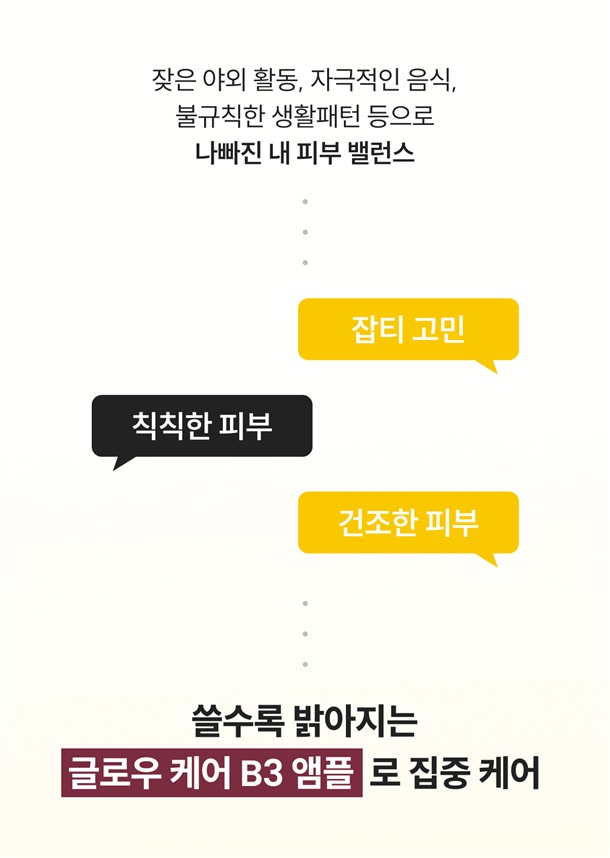 잦은 야외 활동, 자극적인 음식,
불규칙한 생활패턴 등으로
나빠진 내 피부 밸런스

잡티 고민

칙칙한 피부

건조한 피부

쓸수록 밝아지는
글로우 케어 B3 앰플 로 집중 케어