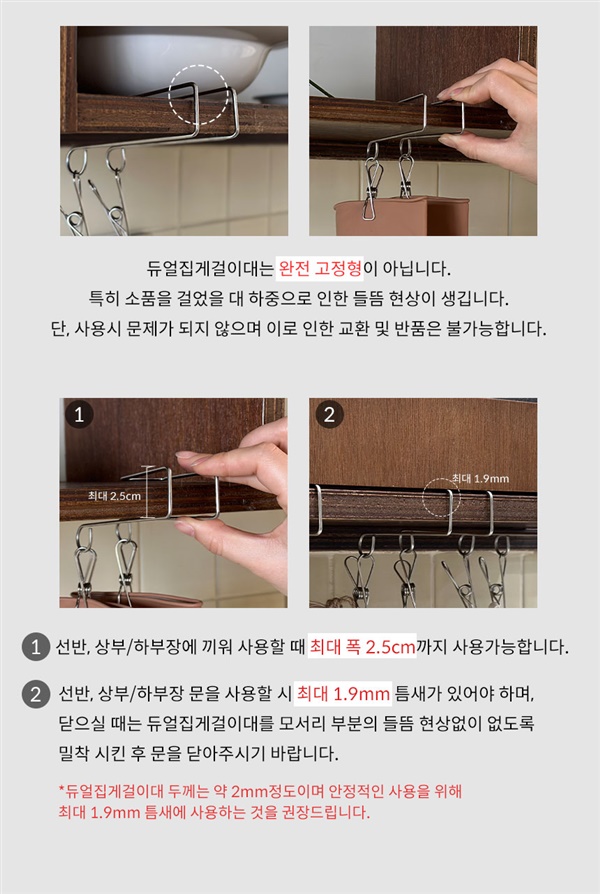 듀얼집게걸이대는 완전 고정형이 아닙니다.
특히 소품을 걸었을 대 하중으로 인한 들뜸 현상이 생깁니다.
단, 사용시 문제가 되지 않으며 이로 인한 교환 및 반품은 불가능합니다.

1

최대 2.5cm

2

최대 1.9mm

1 선반, 상부/하부장에 끼워 사용할 때 최대 폭 2.5cm까지 사용가능합니다.

2 선반, 상부/하부장 문을 사용할 시 최대 1.9mm 틈새가 있어야 하며, 닫으실 때는 듀얼집게걸이대를 모서리 부분의 들뜸 현상없이 없도록 밀착 시킨 후 문을 닫아주시기 바랍니다.

*듀얼집게걸이대 두께는 약 2mm정도이며 안정적인 사용을 위해 최대 1.9mm 틈새에 사용하는 것을 권장드립니다.