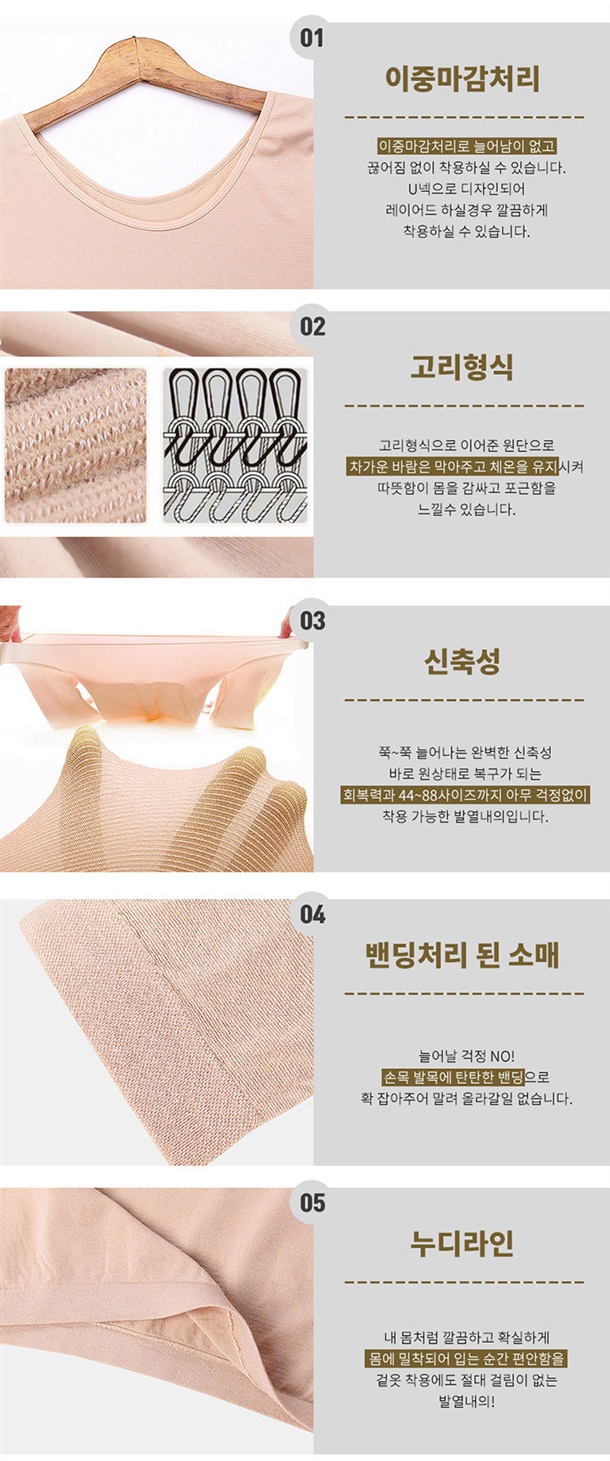 01

이중마감처리

이중마감처리로 늘어남이 없고
끊어짐 없이 착용하실 수 있습니다.
U넥으로 디자인되어
레이어드 하실경우 깔끔하게
착용하실 수 있습니다.

02

고리형식

고리형식으로 이어준 원단으로
차가운 바람은 막아주고 체온을 유지시켜
따뜻함이 몸을 감싸고 포근함을
느낄수 있습니다.

03

신축성

쭉~쭉 늘어나는 완벽한 신축성
바로 원상태로 복구가 되는
회복력과 44~88사이즈까지 아무 걱정없이
착용 가능한 발열내의입니다.

04

밴딩처리 된 소매

늘어날 걱정 NO!
손목 발목에 탄탄한 밴딩으로
확 잡아주어 말려 올라갈일 없습니다.

05

누디라인

내 몸처럼 깔끔하고 확실하게
몸에 밀착되어 입는 순간 편안함을
겉옷 착용에도 절대 걸림이 없는
발열내의!