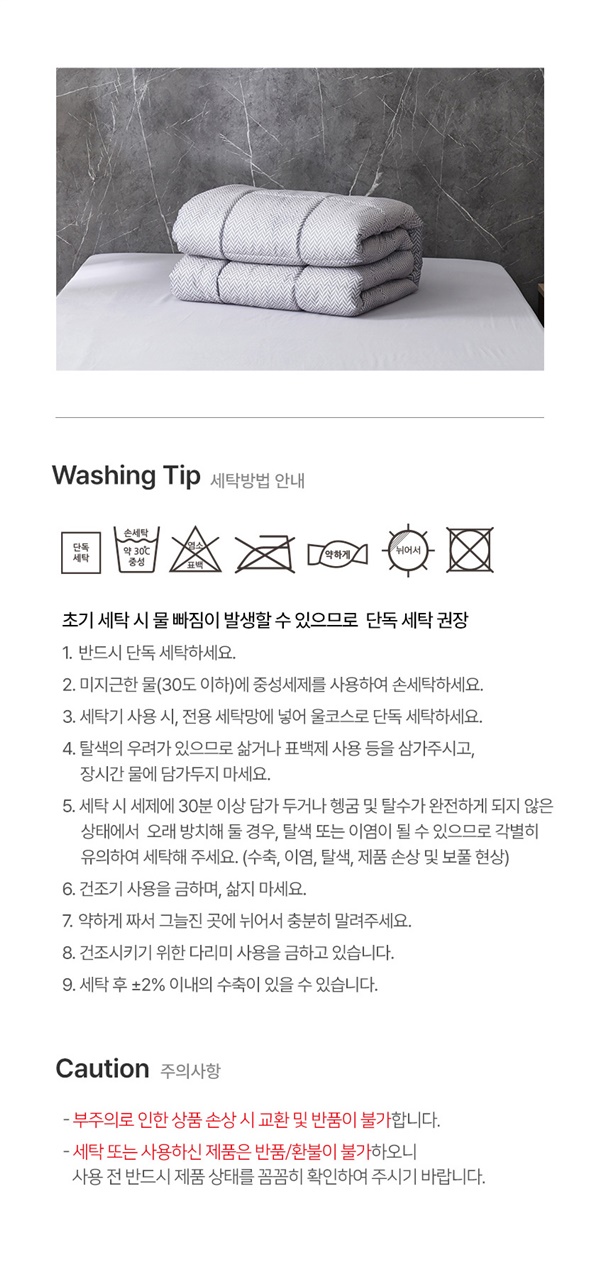 Washing Tip 세탁방법 안내

단독 세탁

손세탁 약 30℃ 중성

염소 표백

약하게

뉘어서

초기 세탁 시 물 빠짐이 발생할 수 있으므로 단독 세탁 권장

1. 반드시 단독 세탁하세요.

2. 미지근한 물(30도 이하)에 중성세제를 사용하여 손세탁하세요.

3. 세탁기 사용 시, 전용 세탁망에 넣어 울코스로 단독 세탁하세요.

4. 탈색의 우려가 있으므로 삶거나 표백제 사용 등을 삼가주시고, 장시간 물에 담가두지 마세요.

5. 세탁 시 세제에 30분 이상 담가 두거나 헹굼 및 탈수가 완전하게 되지 않은 상태에서 오래 방치해 둘 경우, 탈색 또는 이염이 될 수 있으므로 각별히 유의하여 세탁해 주세요. (수축, 이염, 탈색, 제품 손상 및 보풀 현상)

6. 건조기 사용을 금하며, 삶지 마세요.

7. 약하게 짜서 그늘진 곳에 뉘어서 충분히 말려주세요.

8. 건조시키기 위한 다리미 사용을 금하고 있습니다.

9. 세탁 후 ±2% 이내의 수축이 있을 수 있습니다.

Caution 주의사항

- 부주의로 인한 상품 손상 시 교환 및 반품이 불가합니다.

- 세탁 또는 사용하신 제품은 반품/환불이 불가하오니 사용 전 반드시 제품 상태를 꼼꼼히 확인하여 주시기 바랍니다.