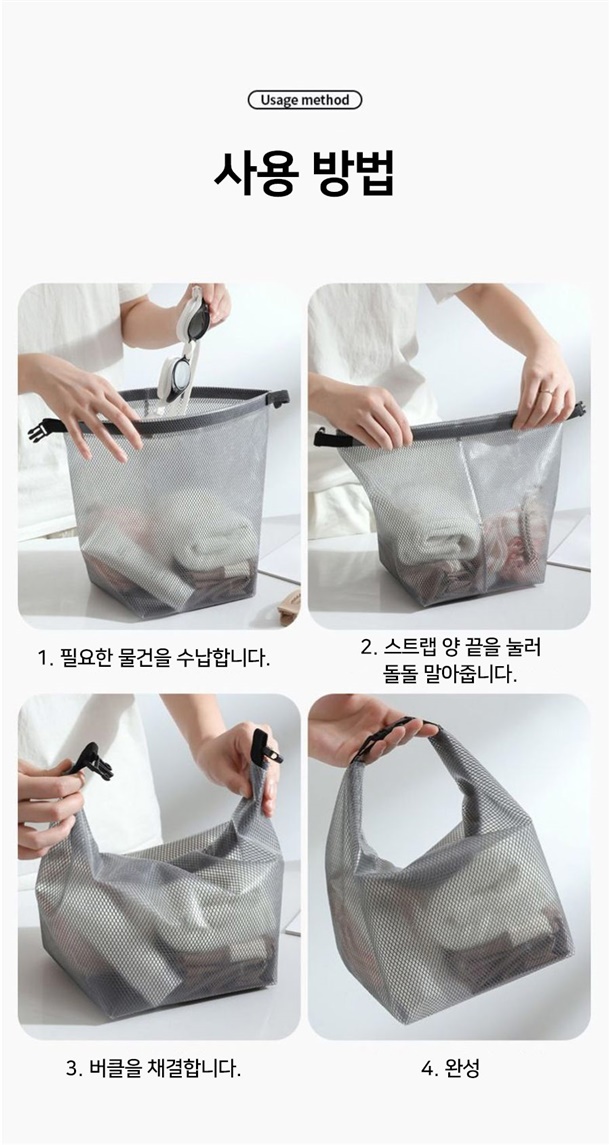 Usage method

사용 방법

1. 필요한 물건을 수납합니다.

2. 스트랩 양 끝을 눌러
돌돌 말아줍니다.

3. 버클을 채결합니다.

4. 완성