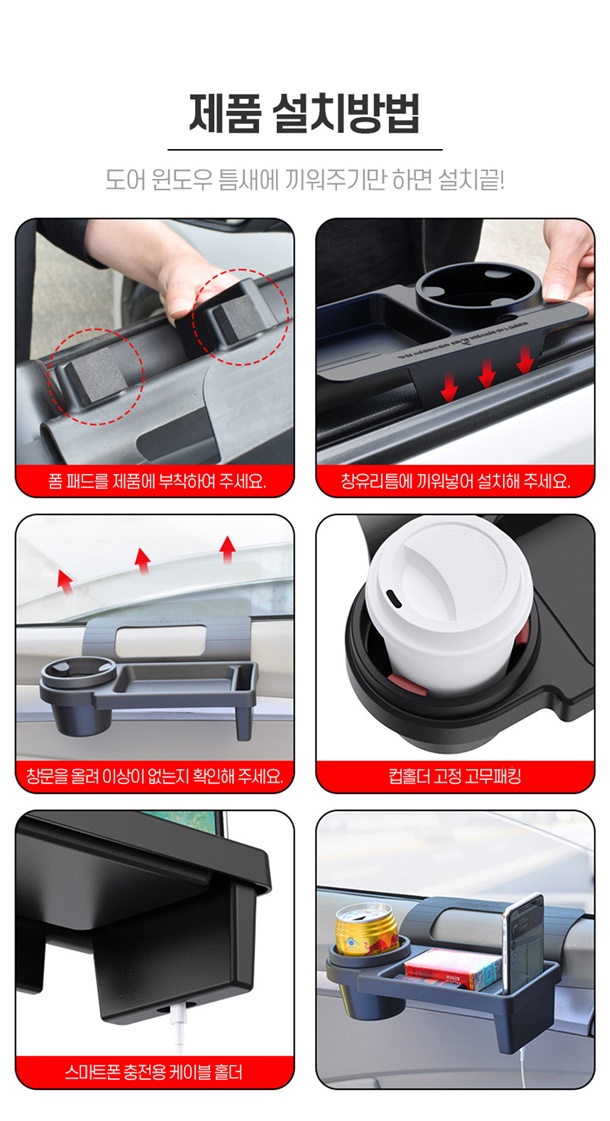 제품 설치방법

도어 윈도우 틈새에 끼워주기만 하면 설치끝!

폼 패드를 제품에 부착하여 주세요.

창유리틈에 끼워넣어 설치해 주세요.

창문을 올려 이상이 없는지 확인해 주세요.

컵홀더 고정 고무패킹

스마트폰 충전용 케이블 홀더