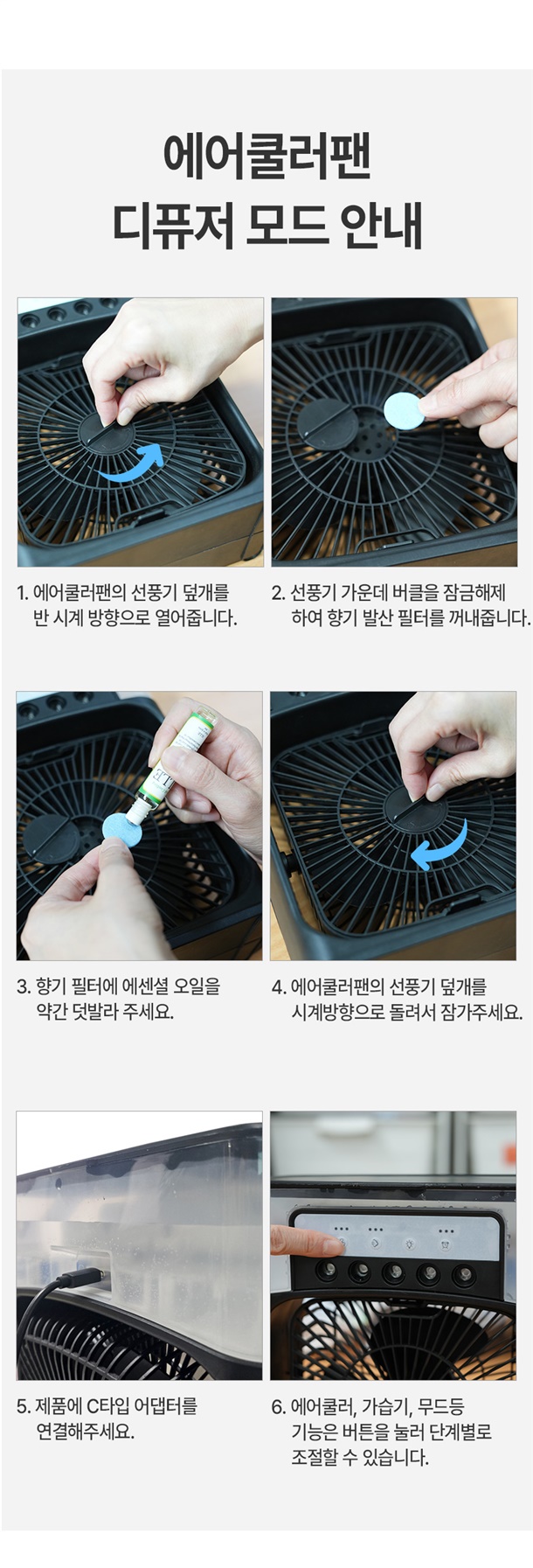 에어쿨러팬
디퓨저 모드 안내

1. 에어쿨러팬의 선풍기 덮개를
반 시계 방향으로 열어줍니다.

2. 선풍기 가운데 버클을 잠금해제
하여 향기 발산 필터를 꺼내줍니다.

3. 향기 필터에 에센셜 오일을
약간 덧발라 주세요.

4. 에어쿨러팬의 선풍기 덮개를
시계방향으로 돌려서 잠가주세요.

5. 제품에 C타입 어댑터를
연결해주세요.

6. 에어쿨러, 가습기, 무드등
기능은 버튼을 눌러 단계별로
조절할 수 있습니다.