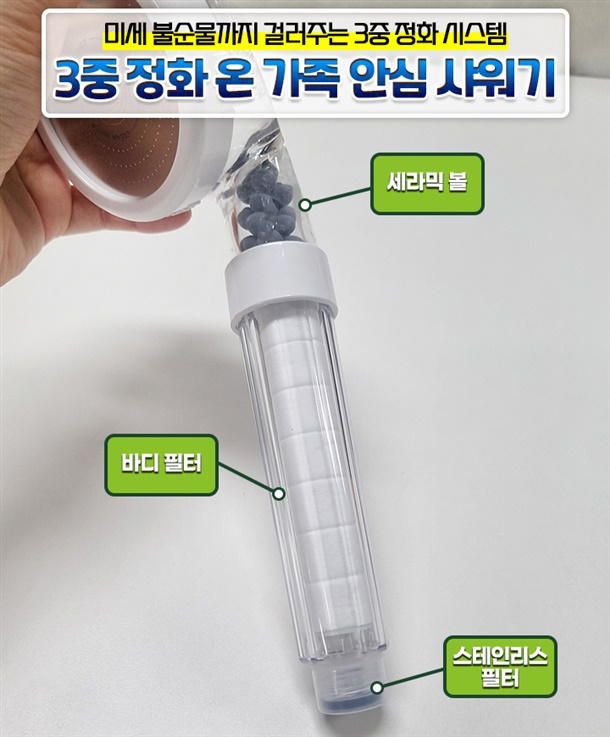 미세 불순물까지 걸러주는 3중 정화 시스템
3중 정화 온 가족 안심 샤워기

세라믹 볼

바디 필터

스테인리스 필터