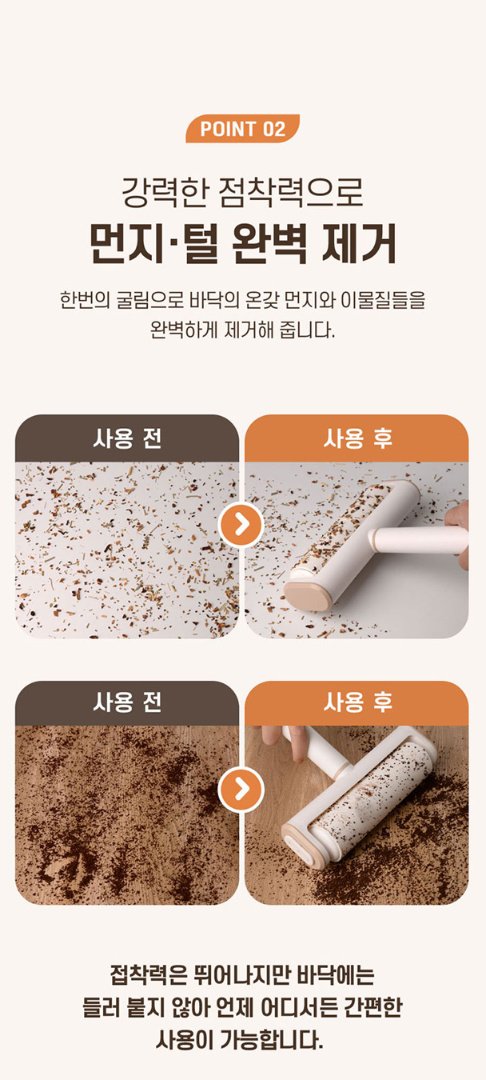 POINT 02

강력한 점착력으로
먼지·털 완벽 제거

한번의 굴림으로 바닥의 온갖 먼지와 이물질들을 완벽하게 제거해 줍니다.

사용 전

사용 후

사용 전

사용 후

접착력은 뛰어나지만 바닥에는 들러 붙지 않아 언제 어디서든 간편한 사용이 가능합니다.