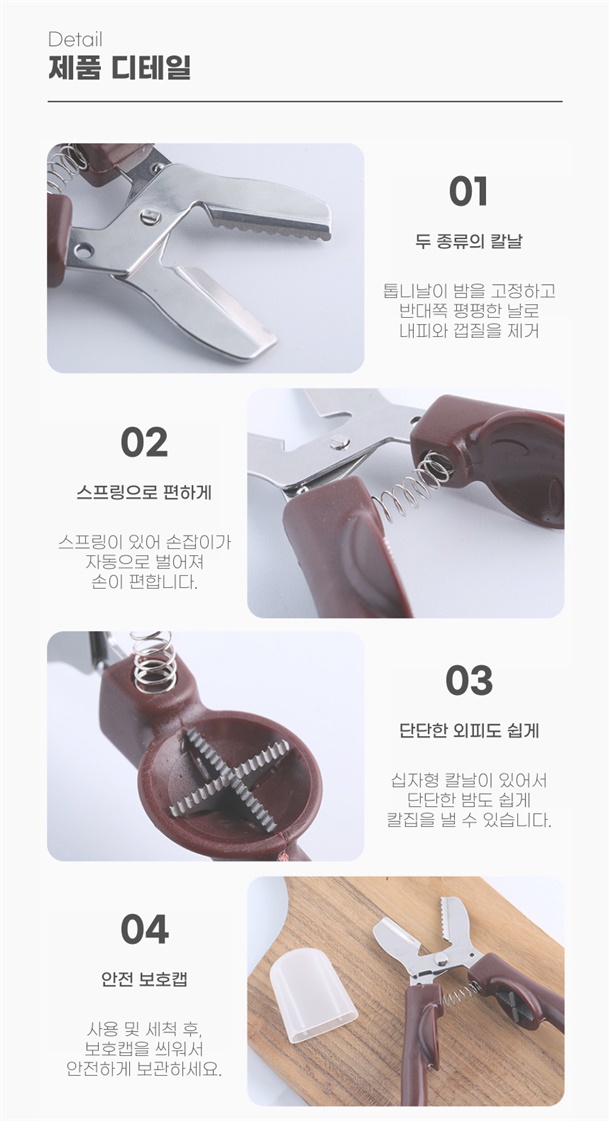 Detail
제품 디테일

01
두 종류의 칼날

톱니날이 밤을 고정하고
반대쪽 평평한 날로
내피와 껍질을 제거

02
스프링으로 편하게

스프링이 있어 손잡이가
자동으로 벌어져
손이 편합니다.

03
단단한 외피도 쉽게

십자형 칼날이 있어서
단단한 밤도 쉽게
칼집을 낼 수 있습니다.

04
안전 보호캡

사용 및 세척 후,
보호캡을 씌워서
안전하게 보관하세요.