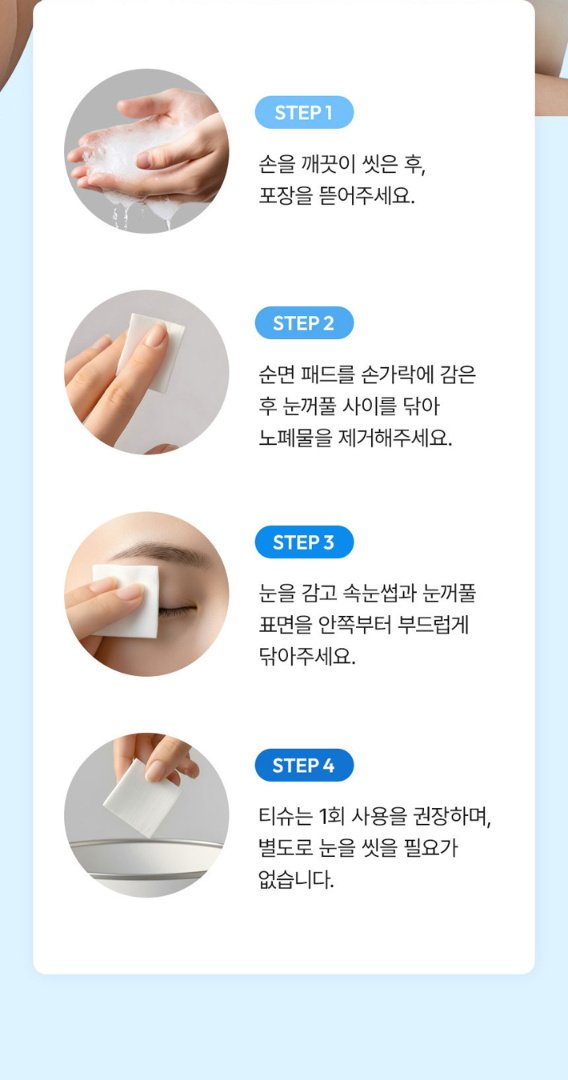 STEP 1

손을 깨끗이 씻은 후, 포장을 뜯어주세요.

STEP 2

순면 패드를 손가락에 감은 후 눈꺼풀 사이를 닦아 노폐물을 제거해주세요.

STEP 3

눈을 감고 속눈썹과 눈꺼풀 표면을 안쪽부터 부드럽게 닦아주세요.

STEP 4

티슈는 1회 사용을 권장하며, 별도로 눈을 씻을 필요가 없습니다.