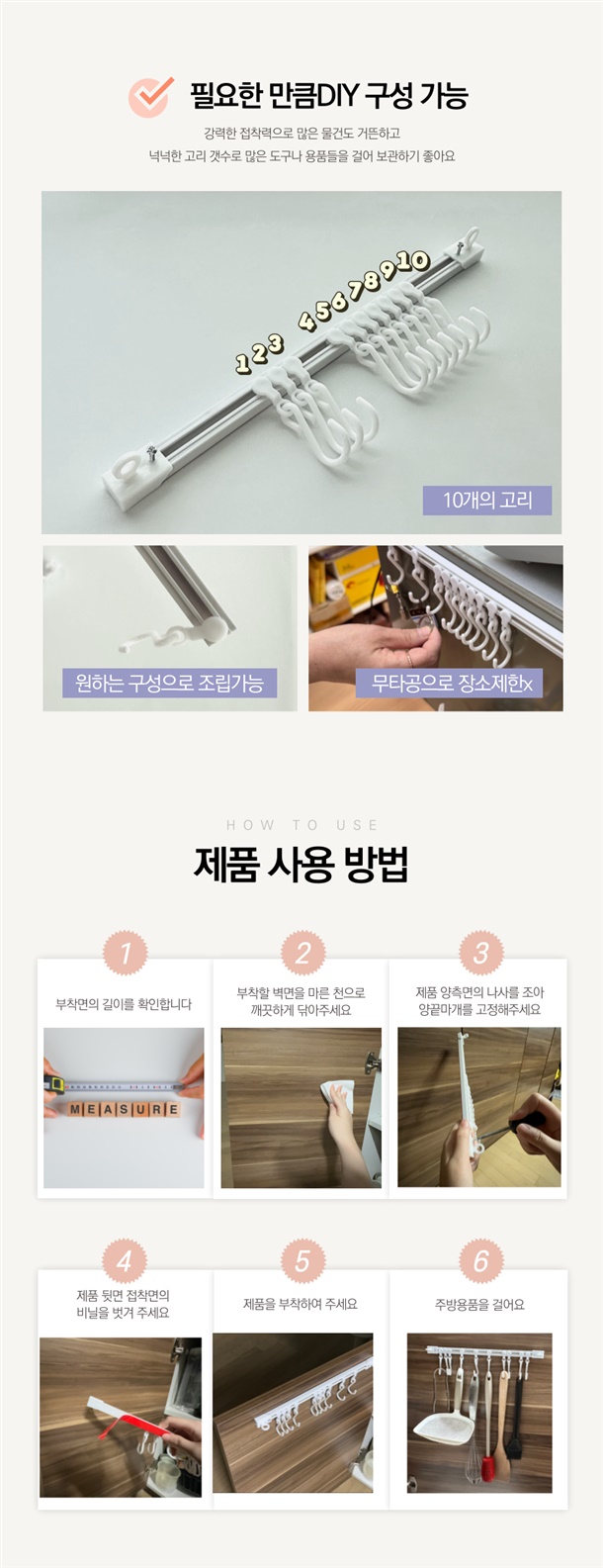 필요한 만큼DIY 구성 가능

강력한 접착력으로 많은 물건도 거뜬하고
넉넉한 고리 갯수로 많은 도구나 용품들을 걸어 보관하기 좋아요

1 2 3 4 5 6 7 8 9 10

10개의 고리

원하는 구성으로 조립가능

무타공으로 장소제한x

HOW TO USE

제품 사용 방법

1
부착면의 길이를 확인합니다

MEASURE

2
부착할 벽면을 마른 천으로 깨끗하게 닦아주세요

3
제품 양측면의 나사를 조아 양끝마개를 고정해주세요

4
제품 뒷면 접착면의 비닐을 벗겨 주세요

5
제품을 부착하여 주세요

6
주방용품을 걸어요