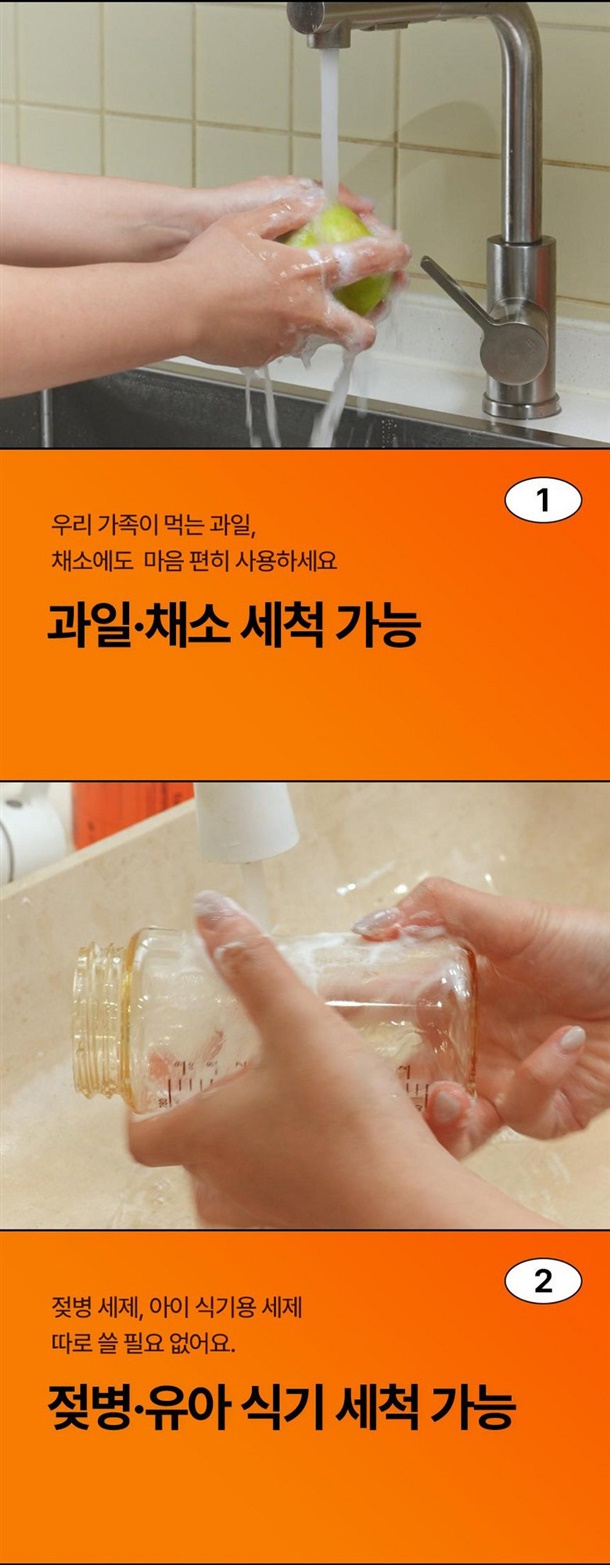 1

우리 가족이 먹는 과일,
채소에도 마음 편히 사용하세요

과일·채소 세척 가능

2

젖병 세제, 아이 식기용 세제
따로 쓸 필요 없어요.

젖병·유아 식기 세척 가능