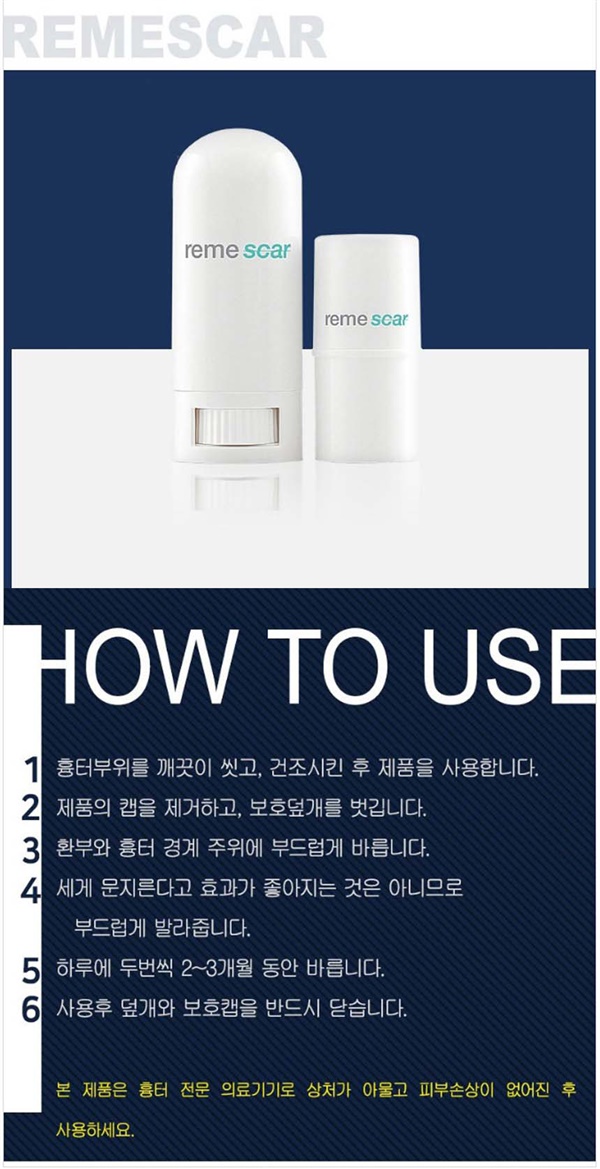 REMESCAR

reme scar

reme scar

HOW TO USE

1 흉터부위를 깨끗이 씻고, 건조시킨 후 제품을 사용합니다.
2 제품의 캡을 제거하고, 보호덮개를 벗깁니다.
3 환부와 흉터 경계 주위에 부드럽게 바릅니다.
4 세게 문지른다고 효과가 좋아지는 것은 아니므로 부드럽게 발라줍니다.
5 하루에 두번씩 2~3개월 동안 바릅니다.
6 사용후 덮개와 보호캡을 반드시 닫습니다.

본 제품은 흉터 전문 의료기기로 상처가 아물고 피부손상이 없어진 후 사용하세요.