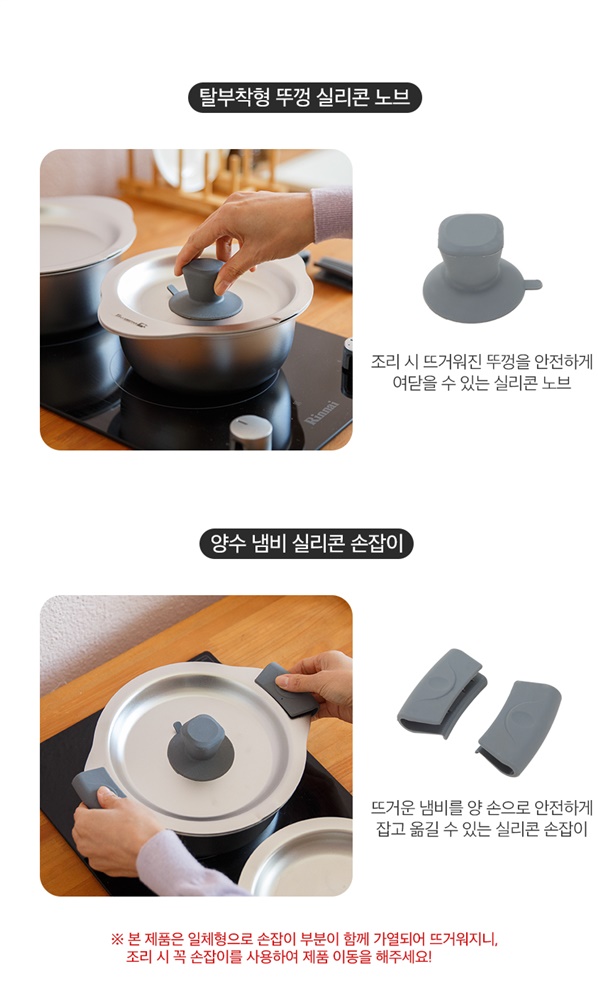 탈부착형 뚜껑 실리콘 노브

Rinnai

조리 시 뜨거워진 뚜껑을 안전하게 여닫을 수 있는 실리콘 노브

양수 냄비 실리콘 손잡이

뜨거운 냄비를 양 손으로 안전하게 잡고 옮길 수 있는 실리콘 손잡이

※ 본 제품은 일체형으로 손잡이 부분이 함께 가열되어 뜨거워지니, 조리 시 꼭 손잡이를 사용하여 제품 이동을 해주세요!