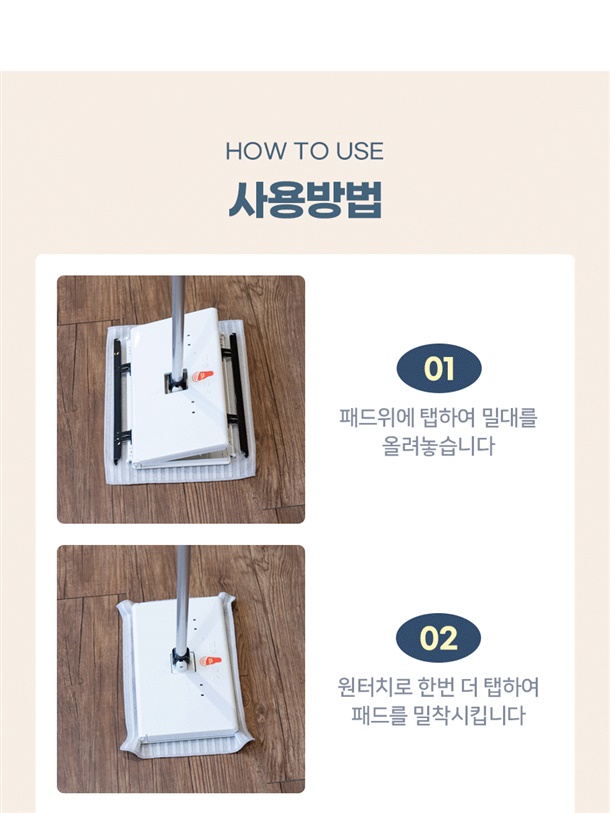 HOW TO USE

사용방법

01

패드위에 탭하여 밀대를 올려놓습니다

02

원터치로 한번 더 탭하여 패드를 밀착시킵니다